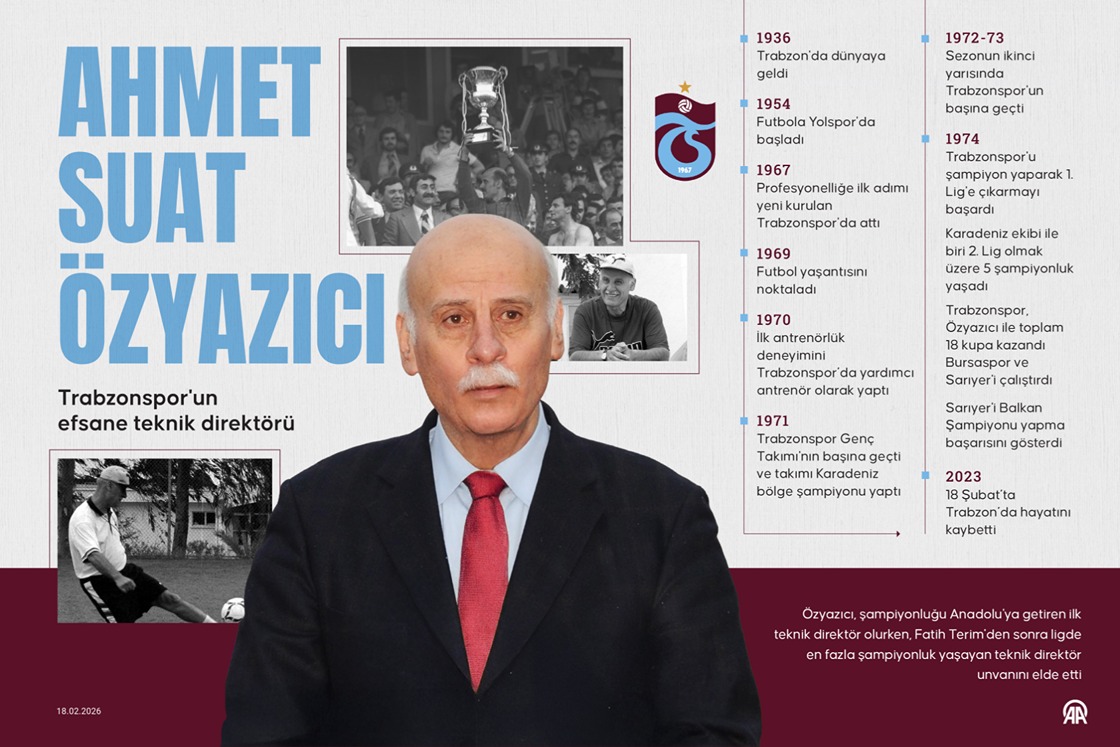 AHMET SUAT ÖZYAZICI

Trabzonspor'un efsane teknik direktörü

1967

1936
Trabzon'da dünyaya geldi

1954
Futbola Yolspor'da başladı

1967
Profesyonelliğe ilk adımı yeni kurulan Trabzonspor'da attı

1969
Futbol yaşantısını noktaladı

1970
İlk antrenörlük deneyimini Trabzonspor'da yardımcı antrenör olarak yaptı

1971
Trabzonspor Genç Takımı'nın başına geçti ve takımı Karadeniz bölge şampiyonu yaptı

1972-73
Sezonun ikinci yarısında Trabzonspor'un başına geçti

1974
Trabzonspor'u şampiyon yaparak 1. Lig'e çıkarmayı başardı

Karadeniz ekibi ile biri 2. Lig olmak üzere 5 şampiyonluk yaşadı

Trabzonspor, Özyazıcı ile toplam 18 kupa kazandı
Bursaspor ve Sarıyer'i çalıştırdı

Sarıyer'i Balkan Şampiyonu yapma başarısını gösterdi

2023
18 Şubat'ta Trabzon'da hayatını kaybetti

Özyazıcı, şampiyonluğu Anadolu'ya getiren ilk teknik direktör olurken, Fatih Terim'den sonra ligde en fazla şampiyonluk yaşayan teknik direktör unvanını elde etti

18.02.2026

AA