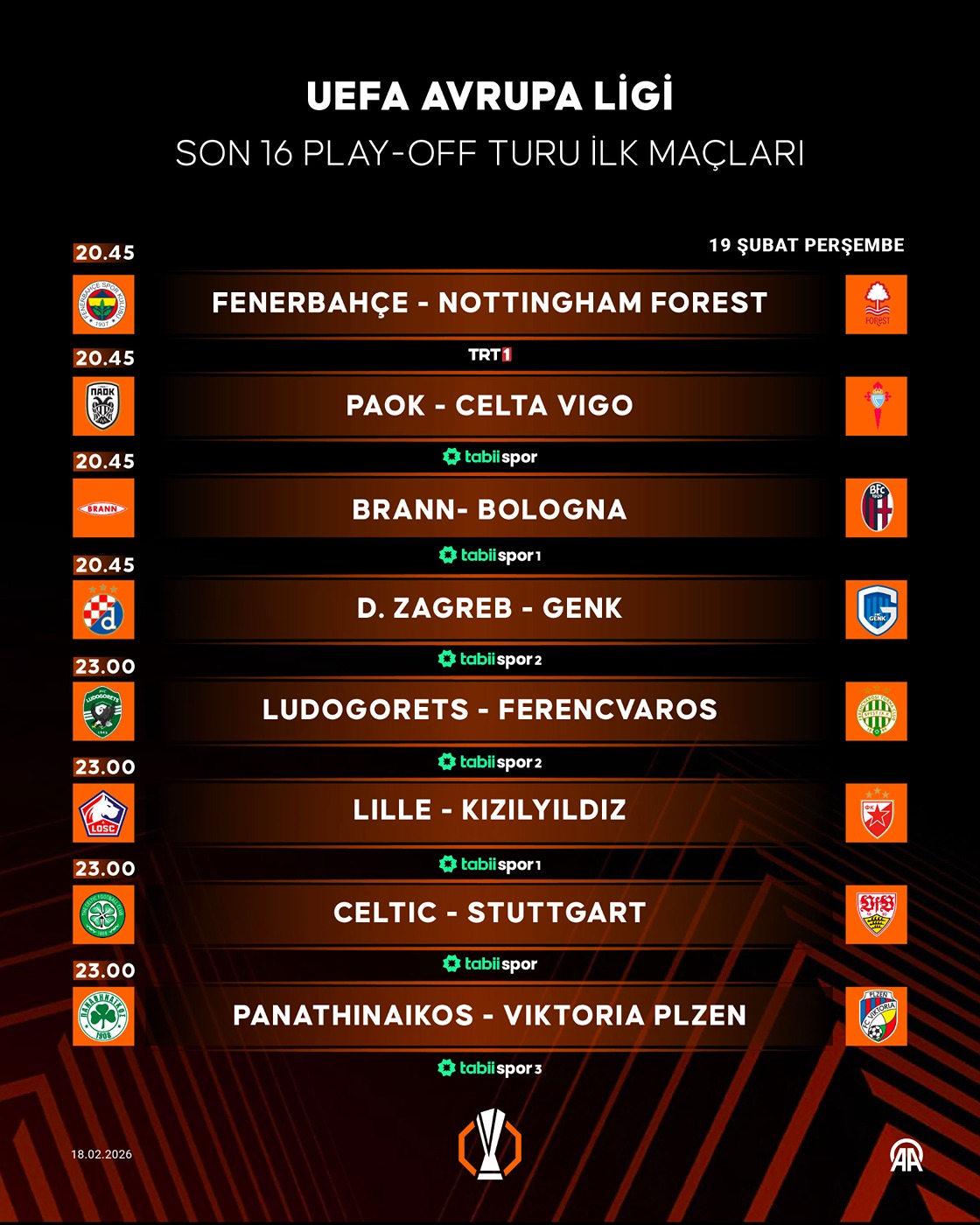 UEFA AVRUPA LİGİ
SON 16 PLAY-OFF TURU İLK MAÇLARI

19 ŞUBAT PERŞEMBE

20.45
FENERBAHÇE - NOTTINGHAM FOREST
TRT1

20.45
PAOK - CELTA VIGO
tabii spor

20.45
BRANN- BOLOGNA
tabii spor 1

20.45
D. ZAGREB - GENK
tabii spor 2

23.00
LUDOGORETS - FERENCVAROS
tabii spor 2

23.00
LILLE - KIZILYILDIZ
tabii spor 1

23.00
CELTIC - STUTTGART
tabii spor

23.00
PANATHINAIKOS - VIKTORIA PLZEN
tabii spor 3

18.02.2026

AA