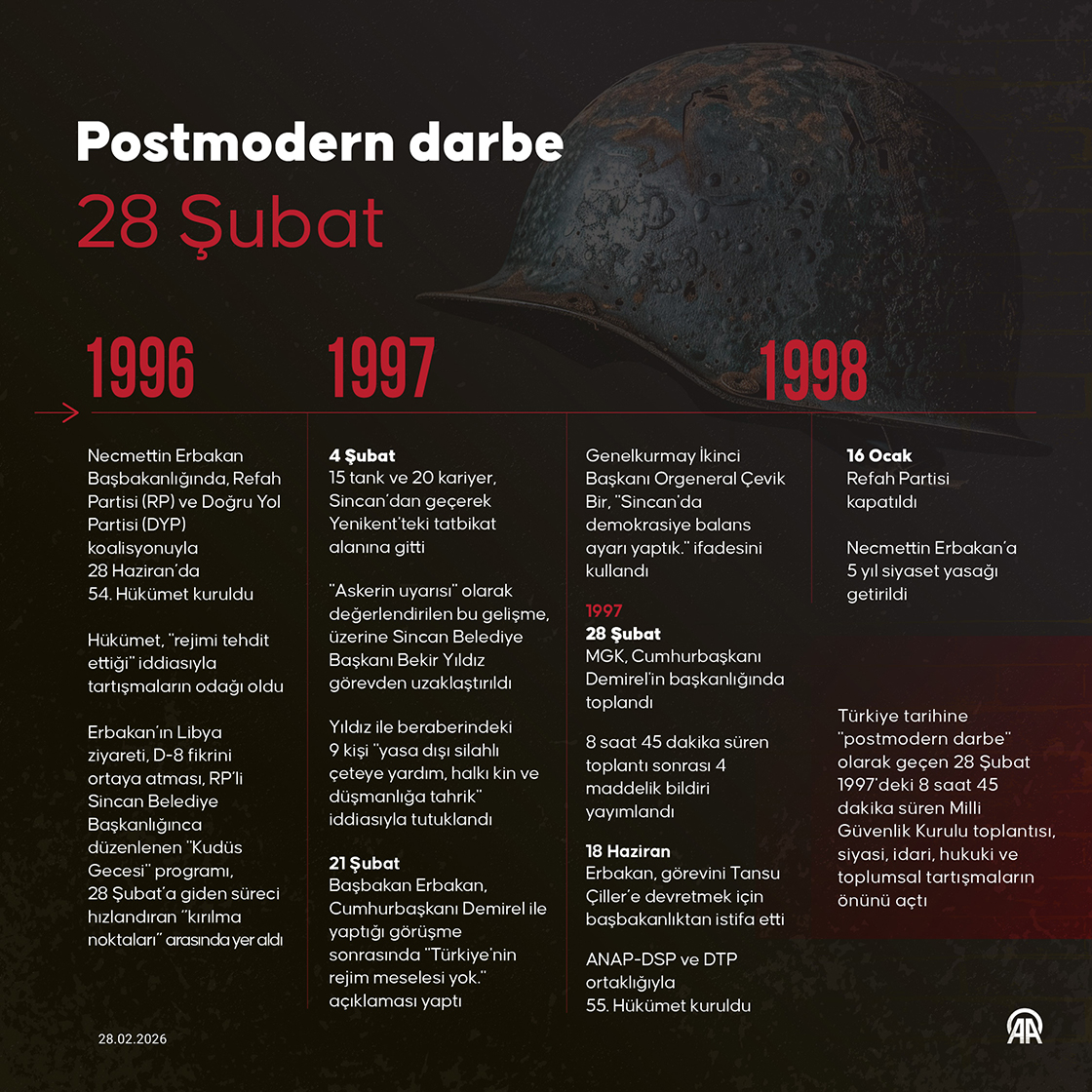 Postmodern darbe
28 Şubat

1996

Necmettin Erbakan Başbakanlığında, Refah Partisi (RP) ve Doğru Yol Partisi (DYP) koalisyonuyla 28 Haziran'da 54. Hükümet kuruldu

Hükümet, "rejimi tehdit ettiği" iddiasıyla tartışmaların odağı oldu

Erbakan'ın Libya ziyareti, D-8 fikrini ortaya atması, RP'li Sincan Belediye Başkanlığınca düzenlenen "Kudüs Gecesi" programı, 28 Şubat'a giden süreci hızlandıran "kırılma noktaları" arasında yer aldı

1997

4 Şubat
15 tank ve 20 kariyer, Sincan'dan geçerek Yenikent'teki tatbikat alanına gitti

"Askerin uyarısı" olarak değerlendirilen bu gelişme, üzerine Sincan Belediye Başkanı Bekir Yıldız görevden uzaklaştırıldı

Yıldız ile beraberindeki 9 kişi "yasa dışı silahlı çeteye yardım, halkı kin ve düşmanlığa tahrik" iddiasıyla tutuklandı

21 Şubat
Başbakan Erbakan, Cumhurbaşkanı Demirel ile yaptığı görüşme sonrasında "Türkiye'nin rejim meselesi yok." açıklaması yaptı

Genelkurmay İkinci Başkanı Orgeneral Çevik Bir, "Sincan'da demokrasiye balans ayarı yaptık." ifadesini kullandı

1997
28 Şubat
MGK, Cumhurbaşkanı Demirel'in başkanlığında toplandı

8 saat 45 dakika süren toplantı sonrası 4 maddelik bildiri yayımlandı

18 Haziran
Erbakan, görevini Tansu Çiller'e devretmek için başbakanlıktan istifa etti

ANAP-DSP ve DTP ortaklığıyla 55. Hükümet kuruldu

1998

16 Ocak
Refah Partisi kapatıldı

Necmettin Erbakan'a 5 yıl siyaset yasağı getirildi

Türkiye tarihine "postmodern darbe" olarak geçen 28 Şubat 1997'deki 8 saat 45 dakika süren Milli Güvenlik Kurulu toplantısı, siyasi, idari, hukuki ve toplumsal tartışmaların önünü açtı

28.02.2026

AA