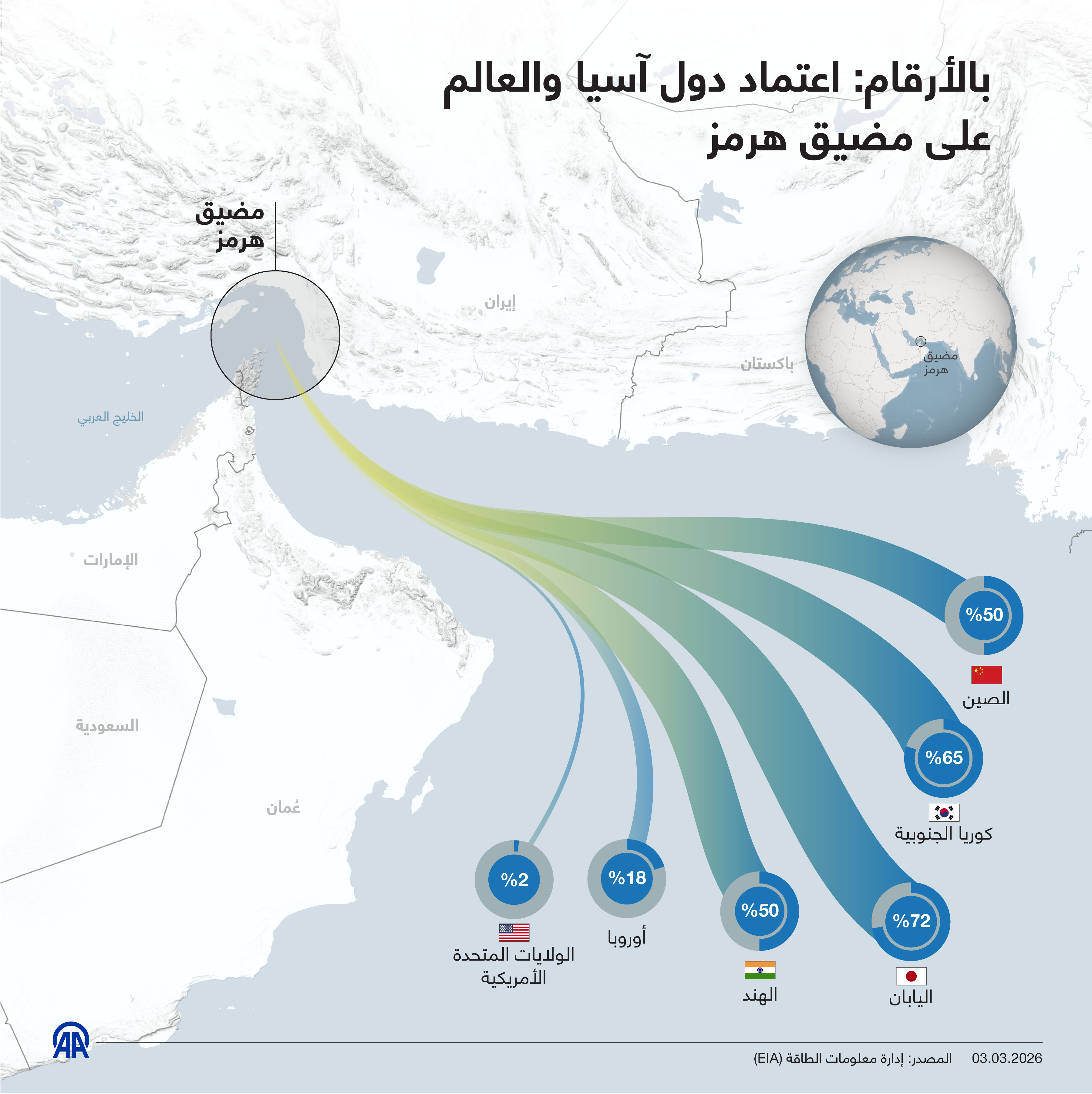 بالأرقام: اعتماد دول آسيا والعالم على مضيق هرمز

مضيق هرمز

إيران

باكستان

مضيق هرمز

الخليج العربي

الإمارات

السعودية

عُمان

%50
الصين

%65
كوريا الجنوبية

%72
اليابان

%50
الهند

%18
أوروبا

%2
الولايات المتحدة الأمريكية

AA

المصدر: إدارة معلومات الطاقة (EIA)

03.03.2026