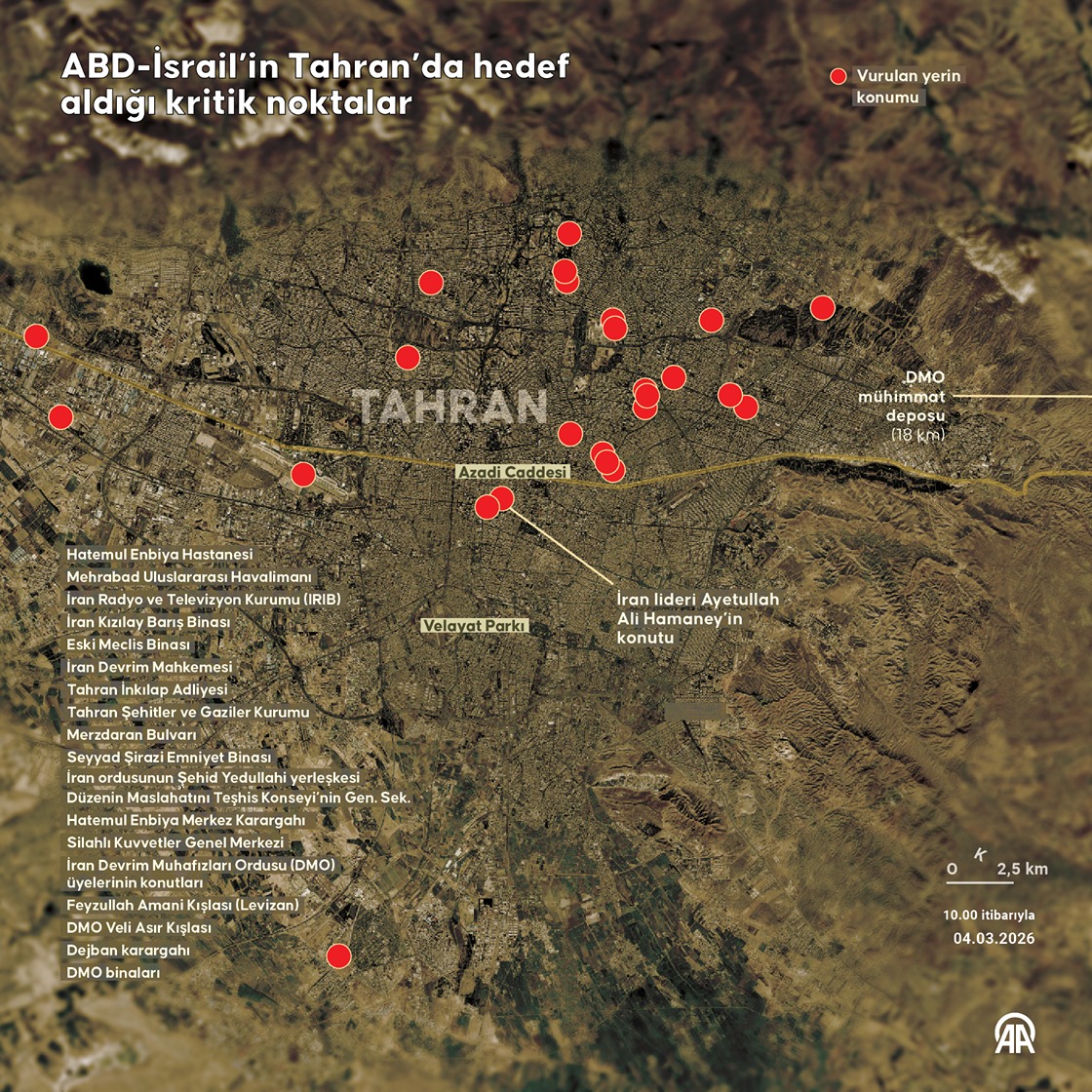 ABD-İsrail'in Tahran'da hedef aldığı kritik noktalar

Vurulan yerin konumu

TAHRAN

DMO mühimmat deposu (18 km)

Azadi Caddesi

İran lideri Ayetullah Ali Hamaney'in konutu

Velayat Parkı

Hatemul Enbiya Hastanesi
Mehrabad Uluslararası Havalimanı
İran Radyo ve Televizyon Kurumu (IRIB)
İran Kızılay Barış Binası
Eski Meclis Binası
İran Devrim Mahkemesi
Tahran İnkılap Adliyesi
Tahran Şehitler ve Gaziler Kurumu
Merzdaran Bulvarı
Seyyad Şirazi Emniyet Binası
İran ordusunun Şehid Yedullahi yerleşkesi
Düzenin Maslahatını Teşhis Konseyi'nin Gen. Sek.
Hatemul Enbiya Merkez Karargahı
Silahlı Kuvvetler Genel Merkezi
İran Devrim Muhafızları Ordusu (DMO) üyelerinin konutları
Feyzullah Amani Kışlası (Levizan)
DMO Veli Asır Kışlası
Dejban karargahı
DMO binaları

K
0 2,5 km

10.00 itibarıyla
04.03.2026

AA