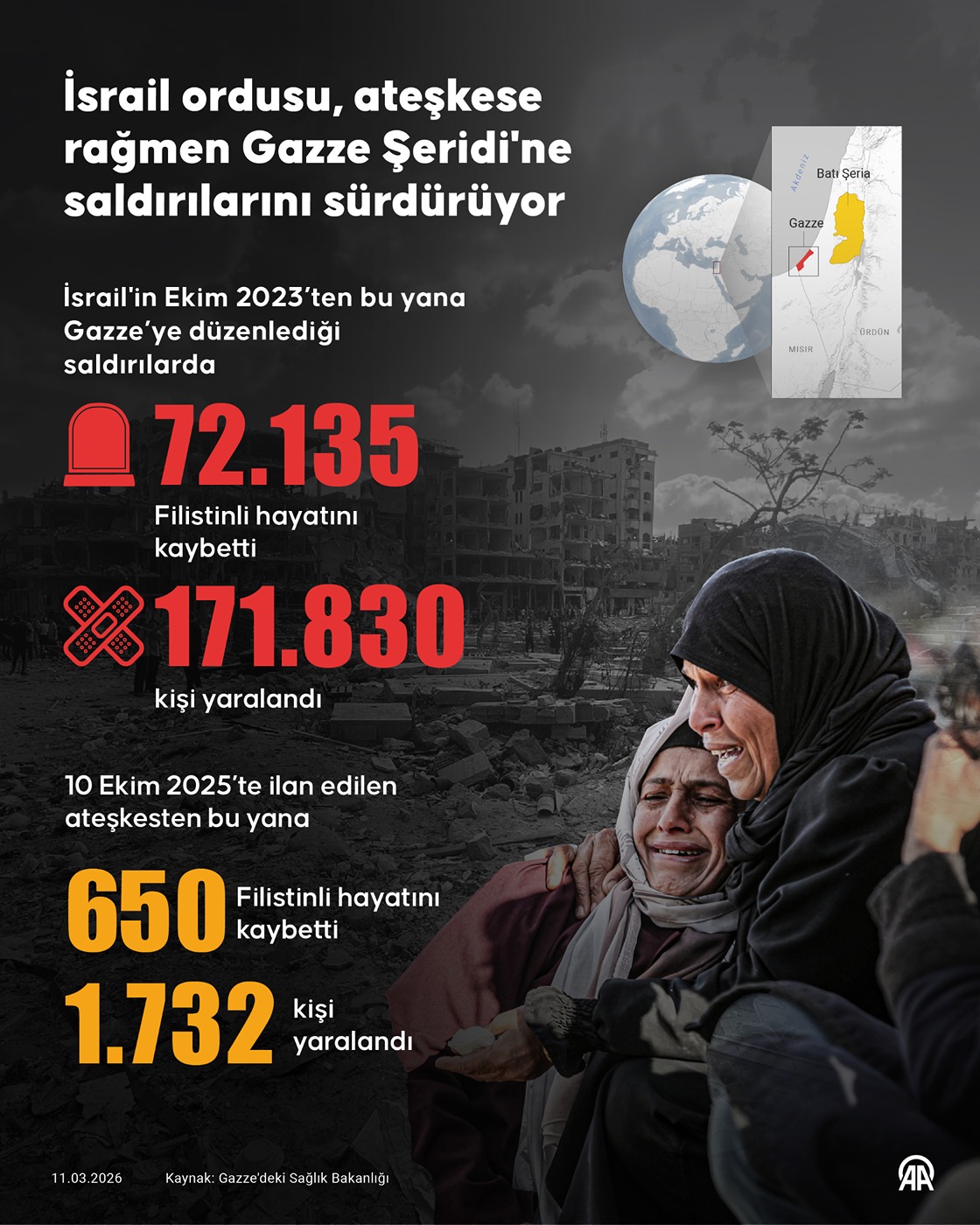 İsrail ordusu, ateşkese rağmen Gazze Şeridi'ne saldırılarını sürdürüyor

Akdeniz
Batı Şeria
Gazze
ÜRDÜN
MISIR

İsrail'in Ekim 2023'ten bu yana Gazze'ye düzenlediği saldırılarda

72.135
Filistinli hayatını kaybetti

171.830
kişi yaralandı

10 Ekim 2025'te ilan edilen ateşkesten bu yana

650 Filistinli hayatını kaybetti

1.732 kişi yaralandı

11.03.2026 Kaynak: Gazze'deki Sağlık Bakanlığı

AA