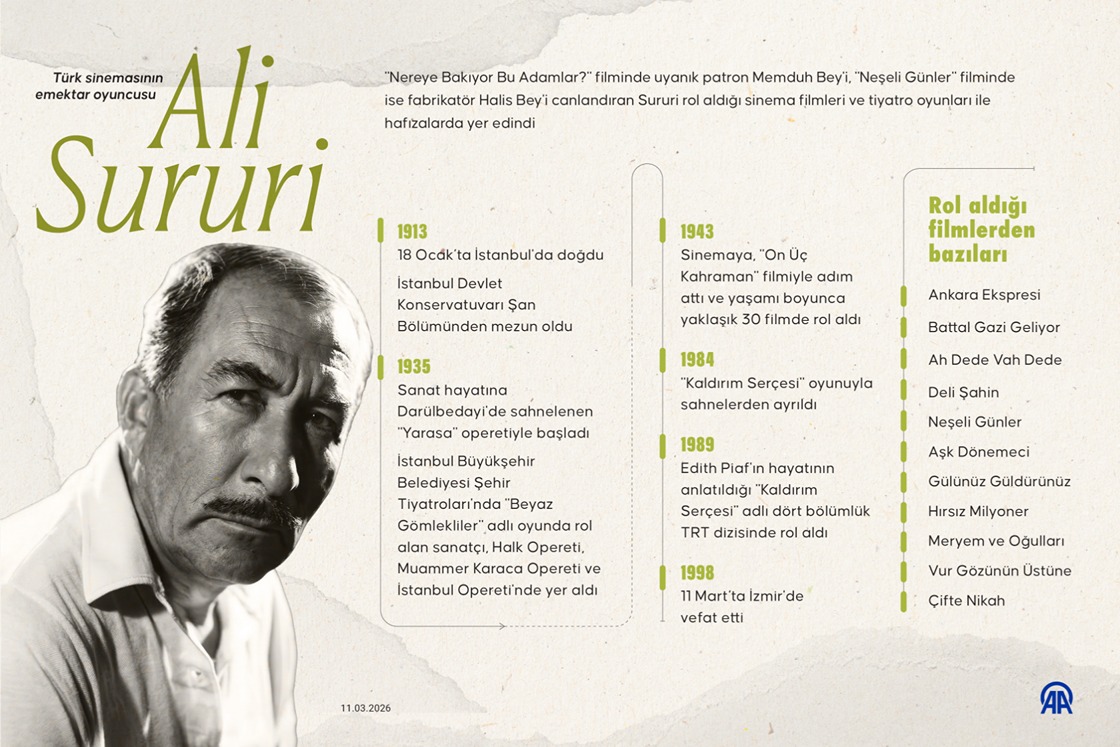 Türk sinemasının emektar oyuncusu

Ali Sururi

"Nereye Bakıyor Bu Adamlar?" filminde uyanık patron Memduh Bey'i, "Neşeli Günler" filminde ise fabrikatör Halis Bey'i canlandıran Sururi rol aldığı sinema filmleri ve tiyatro oyunları ile hafızalarda yer edindi

1913
18 Ocak'ta İstanbul'da doğdu

İstanbul Devlet Konservatuvarı Şan Bölümünden mezun oldu

1935
Sanat hayatına Darülbedayi'de sahnelenen "Yarasa" operetiyle başladı

İstanbul Büyükşehir Belediyesi Şehir Tiyatroları'nda "Beyaz Gömlekliler" adlı oyunda rol alan sanatçı, Halk Opereti, Muammer Karaca Opereti ve İstanbul Opereti'nde yer aldı

1943
Sinemaya, "On Üç Kahraman" filmiyle adım attı ve yaşamı boyunca yaklaşık 30 filmde rol aldı

1984
"Kaldırım Serçesi" oyunuyla sahnelerden ayrıldı

1989
Edith Piaf'ın hayatının anlatıldığı "Kaldırım Serçesi" adlı dört bölümlük TRT dizisinde rol aldı

1998
11 Mart'ta İzmir'de vefat etti

Rol aldığı filmlerden bazıları

Ankara Ekspresi
Battal Gazi Geliyor
Ah Dede Vah Dede
Deli Şahin
Neşeli Günler
Aşk Dönemeci
Gülünüz Güldürünüz
Hırsız Milyoner
Meryem ve Oğulları
Vur Gözünün Üstüne
Çifte Nikah

11.03.2026

AA