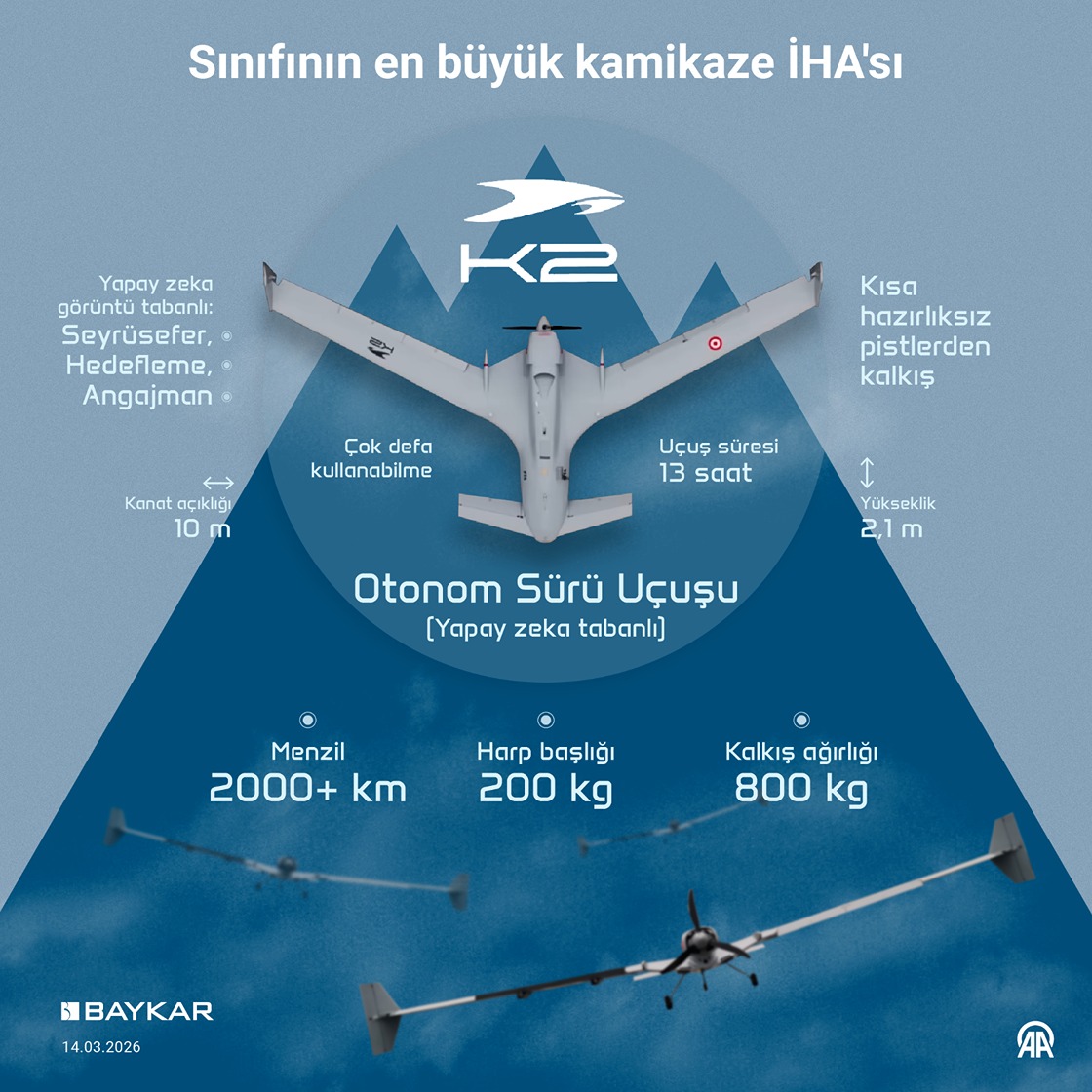 Sınıfının en büyük kamikaze İHA'sı

K2

Yapay zeka görüntü tabanlı:
Seyrüsefer,
Hedefleme,
Angajman

Kısa hazırlıksız pistlerden kalkış

Çok defa kullanabilme

Uçuş süresi
13 saat

Kanat açıklığı
10 m

Yükseklik
2,1 m

Otonom Sürü Uçuşu
(Yapay zeka tabanlı)

Menzil
2000+ km

Harp başlığı
200 kg

Kalkış ağırlığı
800 kg

BAYKAR
14.03.2026

AA