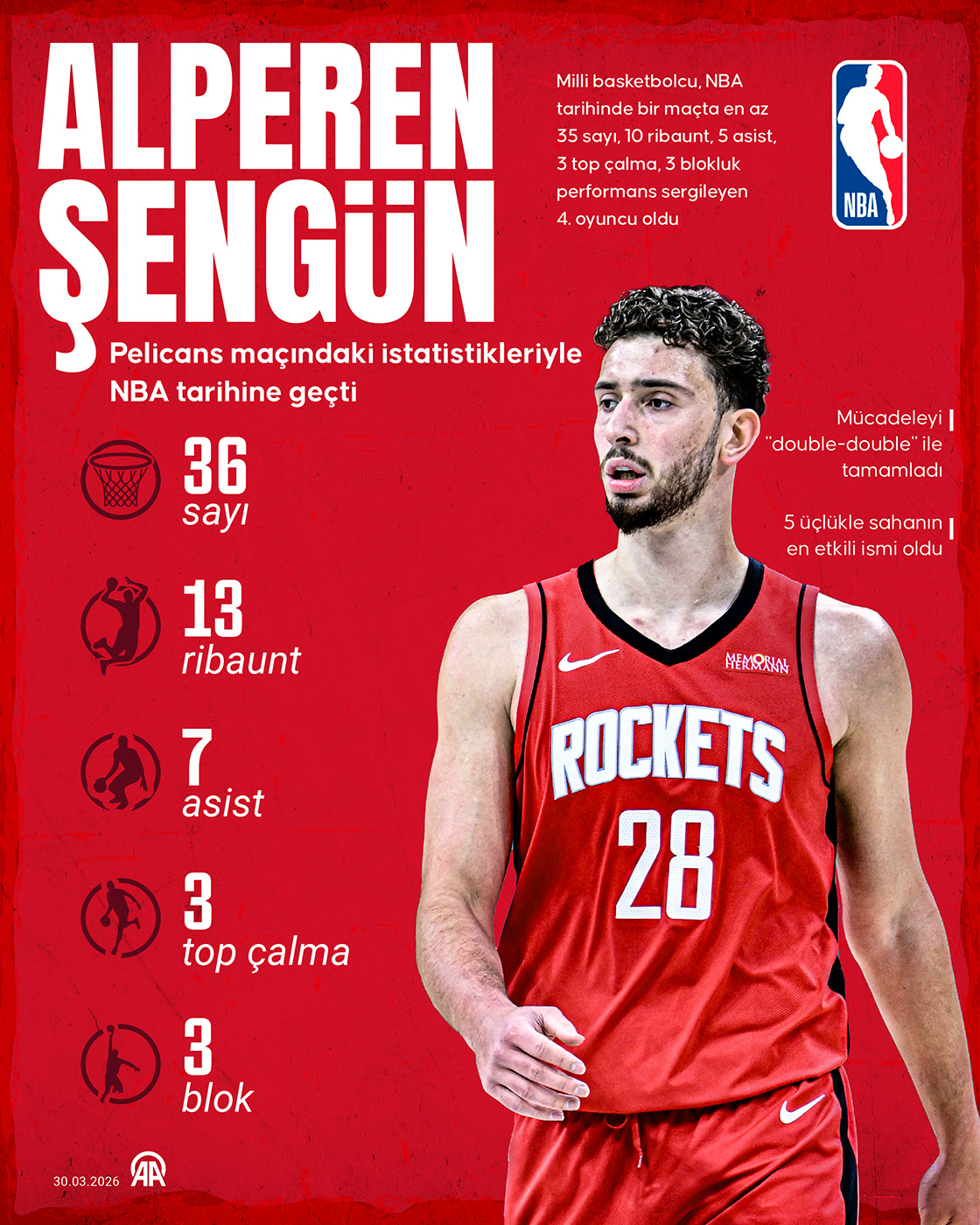 ALPEREN ŞENGÜN

Milli basketbolcu, NBA tarihinde bir maçta en az 35 sayı, 10 ribaunt, 5 asist, 3 top çalma, 3 blokluk performans sergileyen 4. oyuncu oldu

NBA

Pelicans maçındaki istatistikleriyle NBA tarihine geçti

36
sayı

13
ribaunt

7
asist

3
top çalma

3
blok

Mücadeleyi "double-double" ile tamamladı

5 üçlükle sahanın en etkili ismi oldu

MEMORIAL HERMANN

ROCKETS

28

30.03.2026

AA