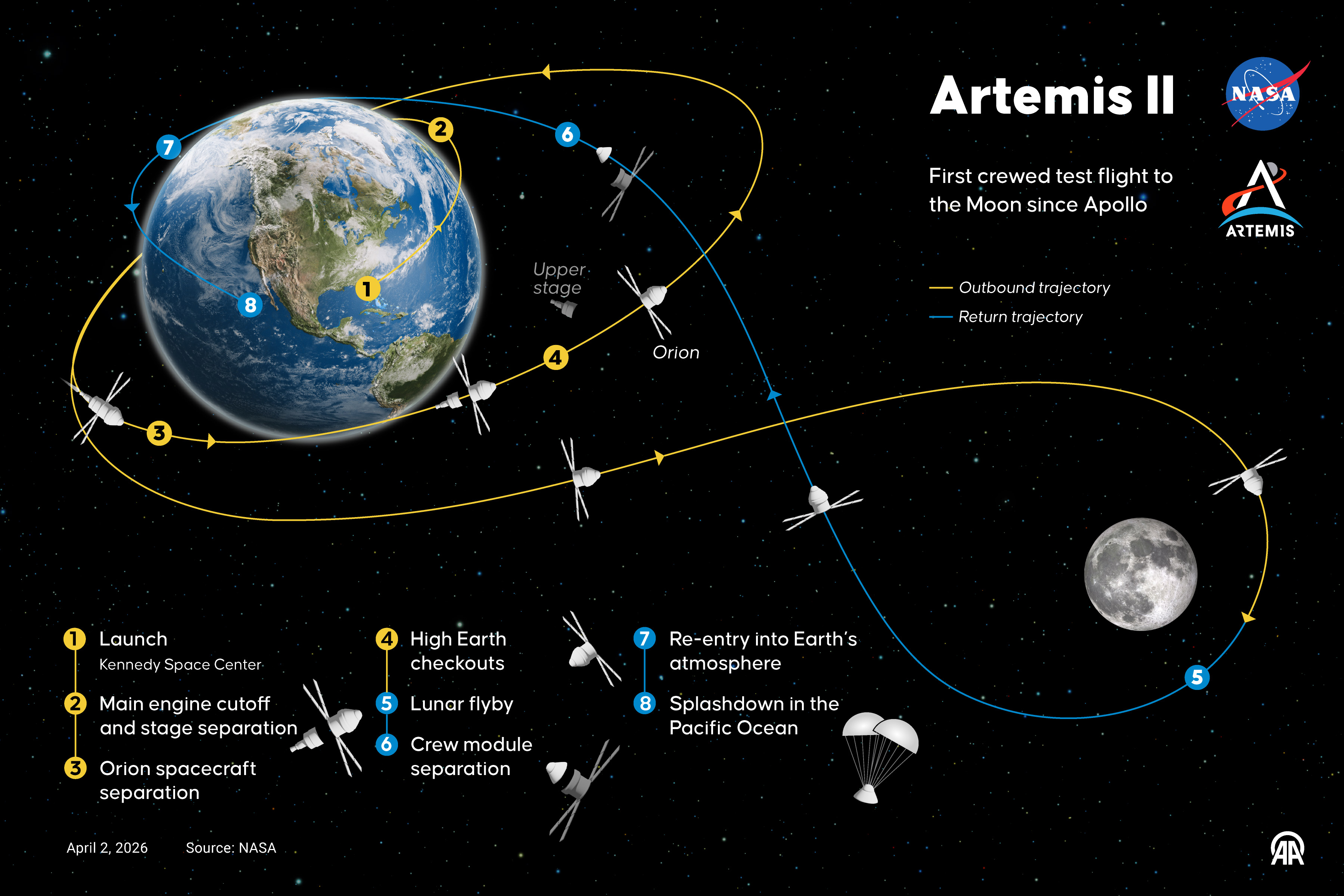 Artemis II

NASA

First crewed test flight to the Moon since Apollo

ARTEMIS

Outbound trajectory
Return trajectory

7
2
6
1
8
Upper stage
Orion
4
3
5

1 Launch
Kennedy Space Center
2 Main engine cutoff and stage separation
3 Orion spacecraft separation

4 High Earth checkouts
5 Lunar flyby
6 Crew module separation

7 Re-entry into Earth's atmosphere
8 Splashdown in the Pacific Ocean

April 2, 2026 Source: NASA

AA