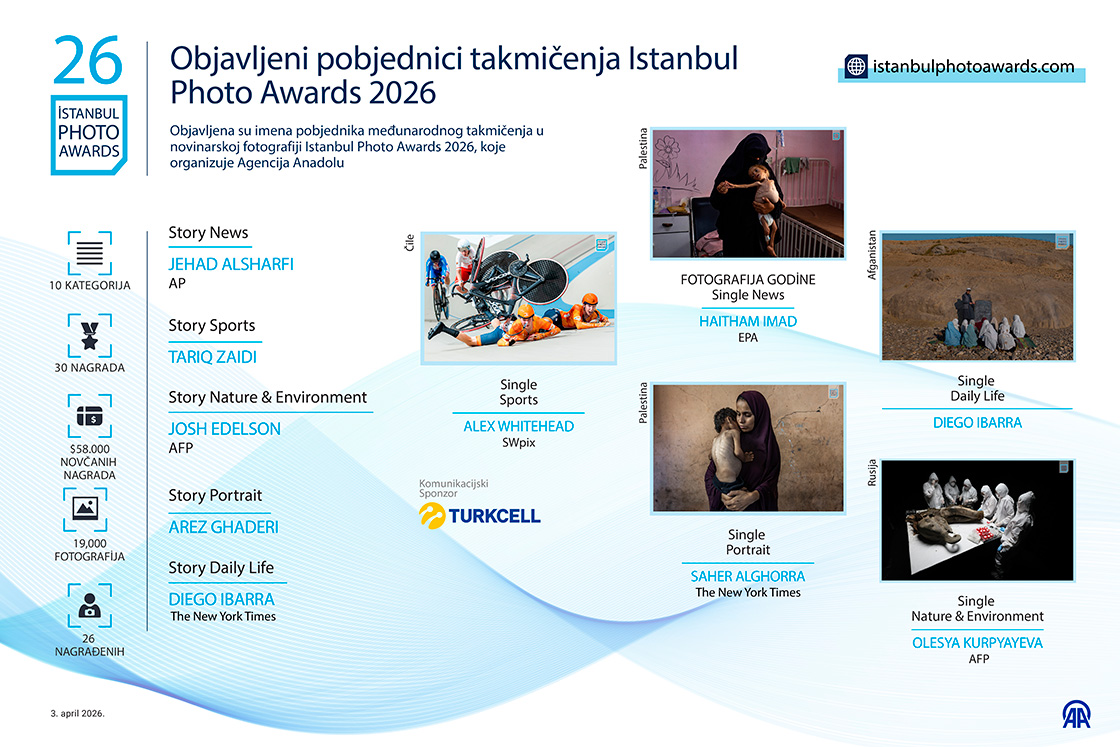 26
İSTANBUL PHOTO AWARDS

Objavljeni pobjednici takmičenja Istanbul Photo Awards 2026

istanbulphotoawards.com

Objavljena su imena pobjednika međunarodnog takmičenja u novinarskoj fotografiji Istanbul Photo Awards 2026, koje organizuje Agencija Anadolu

10 KATEGORIJA

30 NAGRADA

$58.000 NOVČANIH NAGRADA

19,000 FOTOGRAFIJA

26 NAGRAĐENIH

Story News
JEHAD ALSHARFI
AP

Story Sports
TARIQ ZAIDI

Story Nature & Environment
JOSH EDELSON
AFP

Story Portrait
AREZ GHADERI

Story Daily Life
DIEGO IBARRA
The New York Times

Čile
Single
Sports
ALEX WHITEHEAD
SWpix

Komunikacijski Sponzor
TURKCELL

Palestina
FOTOGRAFIJA GODİNE
Single News
HAITHAM IMAD
EPA

Palestina
Single
Portrait
SAHER ALGHORRA
The New York Times

Afganistan
Single
Daily Life
DIEGO IBARRA

Rusija
Single
Nature & Environment
OLESYA KURPYAYEVA
AFP

3. april 2026.

AA