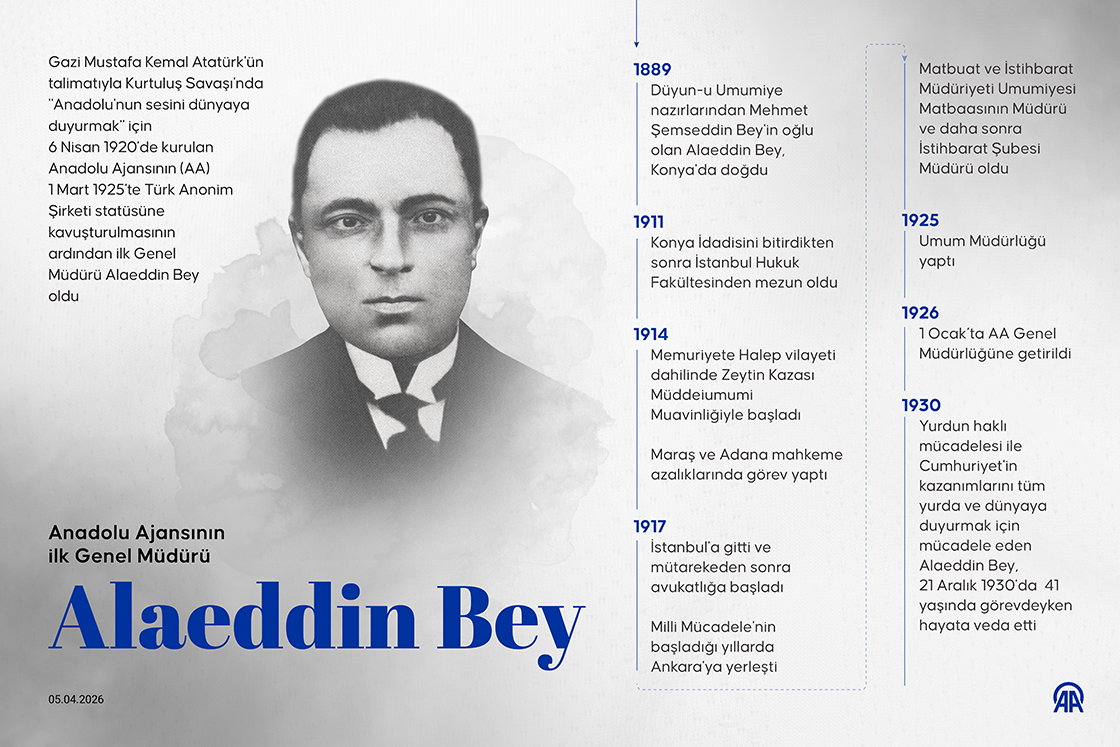 Gazi Mustafa Kemal Atatürk'ün talimatıyla Kurtuluş Savaşı'nda "Anadolu'nun sesini dünyaya duyurmak" için 6 Nisan 1920'de kurulan Anadolu Ajansının (AA) 1 Mart 1925'te Türk Anonim Şirketi statüsüne kavuşturulmasının ardından ilk Genel Müdürü Alaeddin Bey oldu

Anadolu Ajansının ilk Genel Müdürü

Alaeddin Bey

05.04.2026

1889
Düyun-u Umumiye nazırlarından Mehmet Şemseddin Bey'in oğlu olan Alaeddin Bey, Konya'da doğdu

1911
Konya İdadisini bitirdikten sonra İstanbul Hukuk Fakültesinden mezun oldu

1914
Memuriyete Halep vilayeti dahilinde Zeytin Kazası Müddeiumumi Muavinliğiyle başladı

Maraş ve Adana mahkeme azalıklarında görev yaptı

1917
İstanbul'a gitti ve mütarekeden sonra avukatlığa başladı

Milli Mücadele'nin başladığı yıllarda Ankara'ya yerleşti

Matbuat ve İstihbarat Müdüriyeti Umumiyesi Matbaasının Müdürü ve daha sonra İstihbarat Şubesi Müdürü oldu

1925
Umum Müdürlüğü yaptı

1926
1 Ocak'ta AA Genel Müdürlüğüne getirildi

1930
Yurdun haklı mücadelesi ile Cumhuriyet'in kazanımlarını tüm yurda ve dünyaya duyurmak için mücadele eden Alaeddin Bey, 21 Aralık 1930'da 41 yaşında görevdeyken hayata veda etti

AA