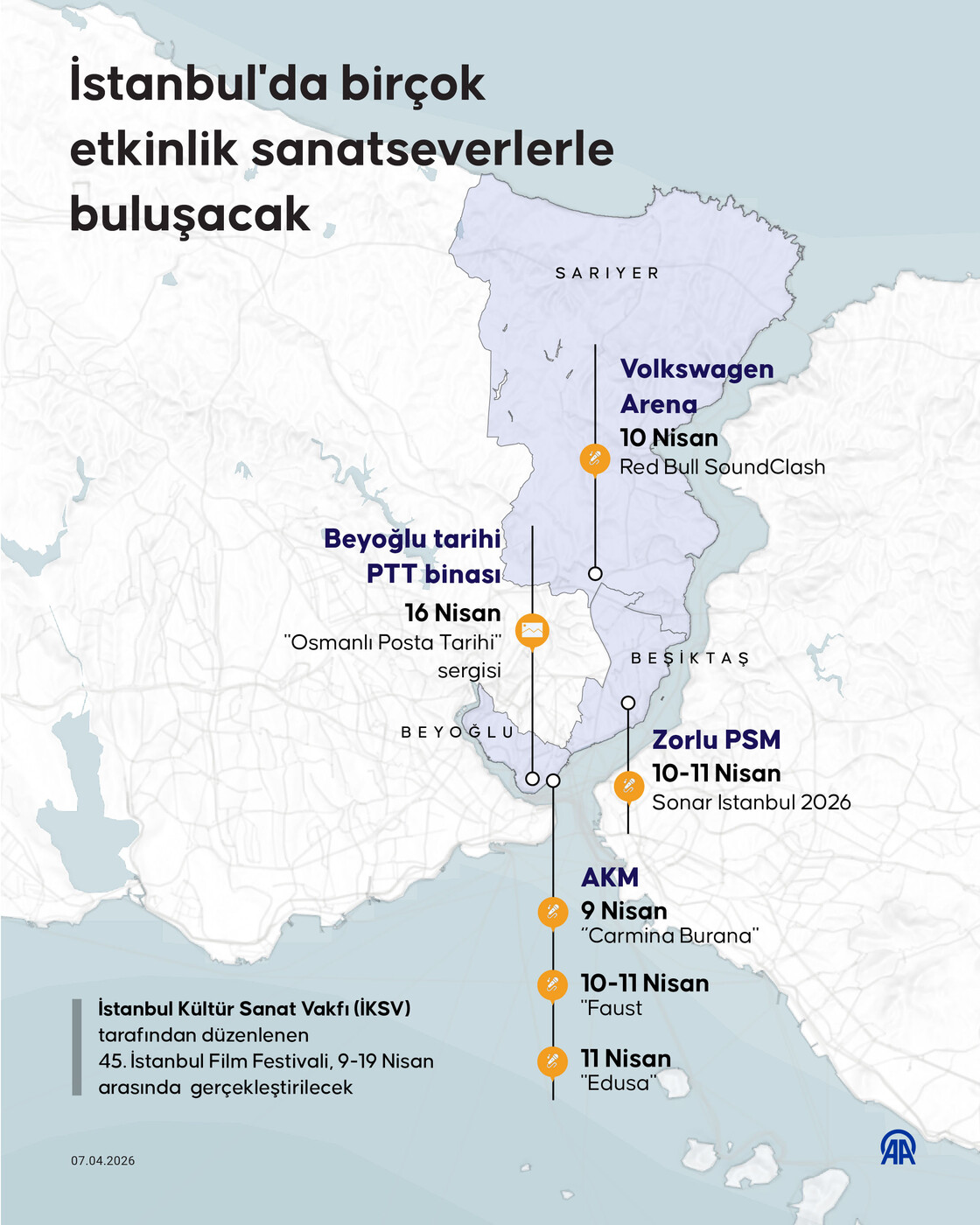 İstanbul'da birçok etkinlik sanatseverlerle buluşacak

SARIYER

Volkswagen Arena
10 Nisan
Red Bull SoundClash

Beyoğlu tarihi PTT binası
16 Nisan
"Osmanlı Posta Tarihi" sergisi

BEŞİKTAŞ

BEYOĞLU

Zorlu PSM
10-11 Nisan
Sonar Istanbul 2026

AKM
9 Nisan
"Carmina Burana"

10-11 Nisan
"Faust

11 Nisan
"Edusa"

İstanbul Kültür Sanat Vakfı (İKSV) tarafından düzenlenen 45. İstanbul Film Festivali, 9-19 Nisan arasında gerçekleştirilecek

07.04.2026

AA