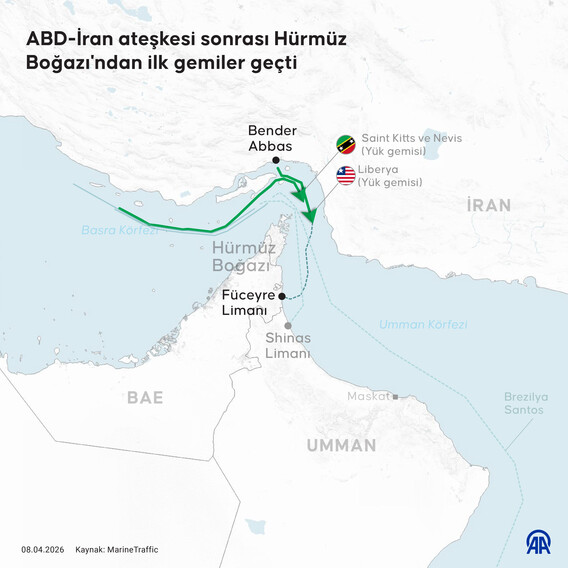 ABD-İran ateşkesi sonrası Hürmüz Boğazı'ndan ilk gemiler geçti

Bender Abbas

Saint Kitts ve Nevis (Yük gemisi)

Liberya (Yük gemisi)

İRAN

Basra Körfezi

Hürmüz Boğazı

Füceyre Limanı

Shinas Limanı

Umman Körfezi

BAE

Maskat

Brezilya Santos

UMMAN

08.04.2026 Kaynak: MarineTraffic

AA