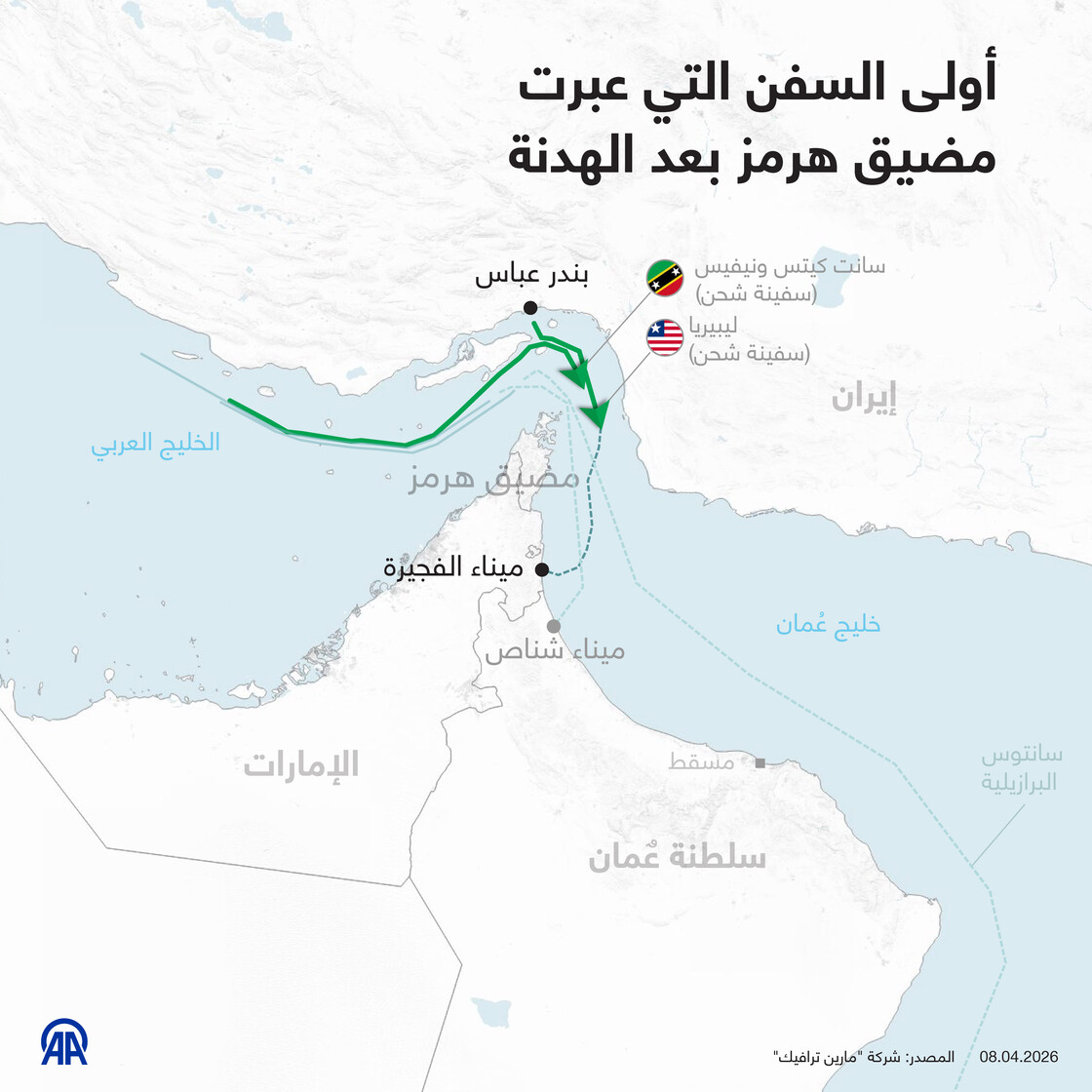 أولى السفن التي عبرت
مضيق هرمز بعد الهدنة

بندر عباس

سانت كيتس ونيفيس
(سفينة شحن)

ليبيريا
(سفينة شحن)

إيران

الخليج العربي

مضيق هرمز

ميناء الفجيرة

ميناء شناص

خليج عُمان

الإمارات

مسقط

سانتوس
البرازيلية

سلطنة عُمان

AA

المصدر: شركة "مارين ترافيك"

08.04.2026