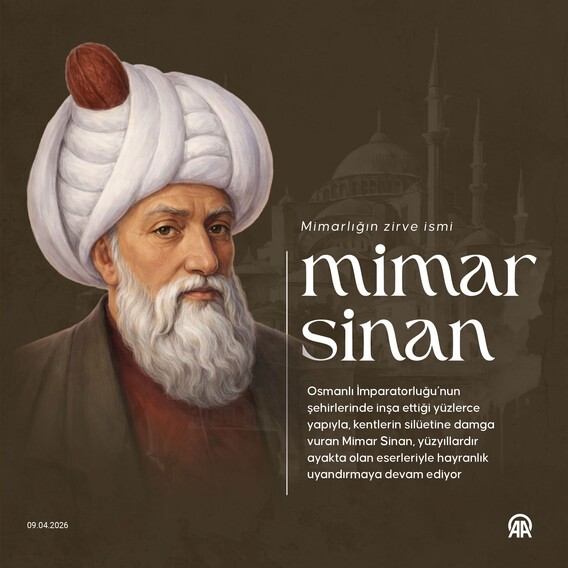 Mimarlığın zirve ismi

mimar sinan

Osmanlı İmparatorluğu'nun şehirlerinde inşa ettiği yüzlerce yapıyla, kentlerin silüetine damga vuran Mimar Sinan, yüzyıllardır ayakta olan eserleriyle hayranlık uyandırmaya devam ediyor

09.04.2026

AA