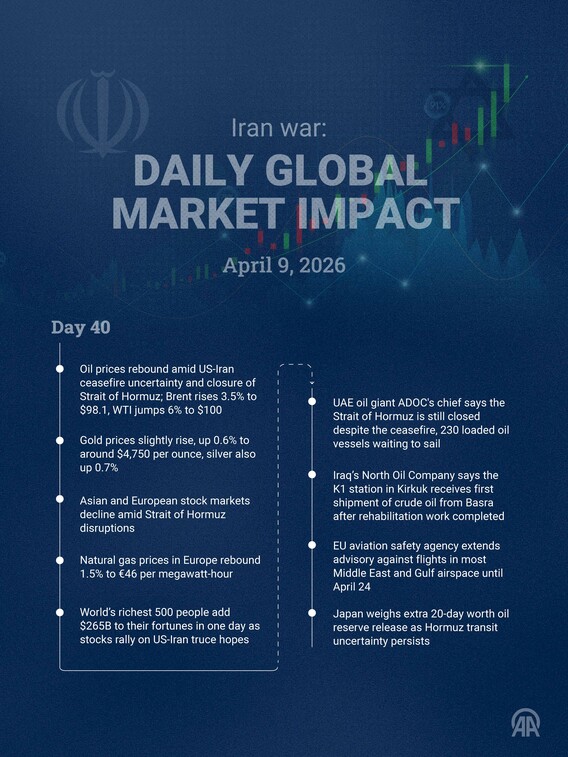 Iran war:
DAILY GLOBAL MARKET IMPACT
April 9, 2026

Day 40

Oil prices rebound amid US-Iran ceasefire uncertainty and closure of Strait of Hormuz; Brent rises 3.5% to $98.1, WTI jumps 6% to $100

Gold prices slightly rise, up 0.6% to around $4,750 per ounce, silver also up 0.7%

Asian and European stock markets decline amid Strait of Hormuz disruptions

Natural gas prices in Europe rebound 1.5% to €46 per megawatt-hour

World's richest 500 people add $265B to their fortunes in one day as stocks rally on US-Iran truce hopes

UAE oil giant ADOC's chief says the Strait of Hormuz is still closed despite the ceasefire, 230 loaded oil vessels waiting to sail

Iraq's North Oil Company says the K1 station in Kirkuk receives first shipment of crude oil from Basra after rehabilitation work completed

EU aviation safety agency extends advisory against flights in most Middle East and Gulf airspace until April 24

Japan weighs extra 20-day worth oil reserve release as Hormuz transit uncertainty persists

AA