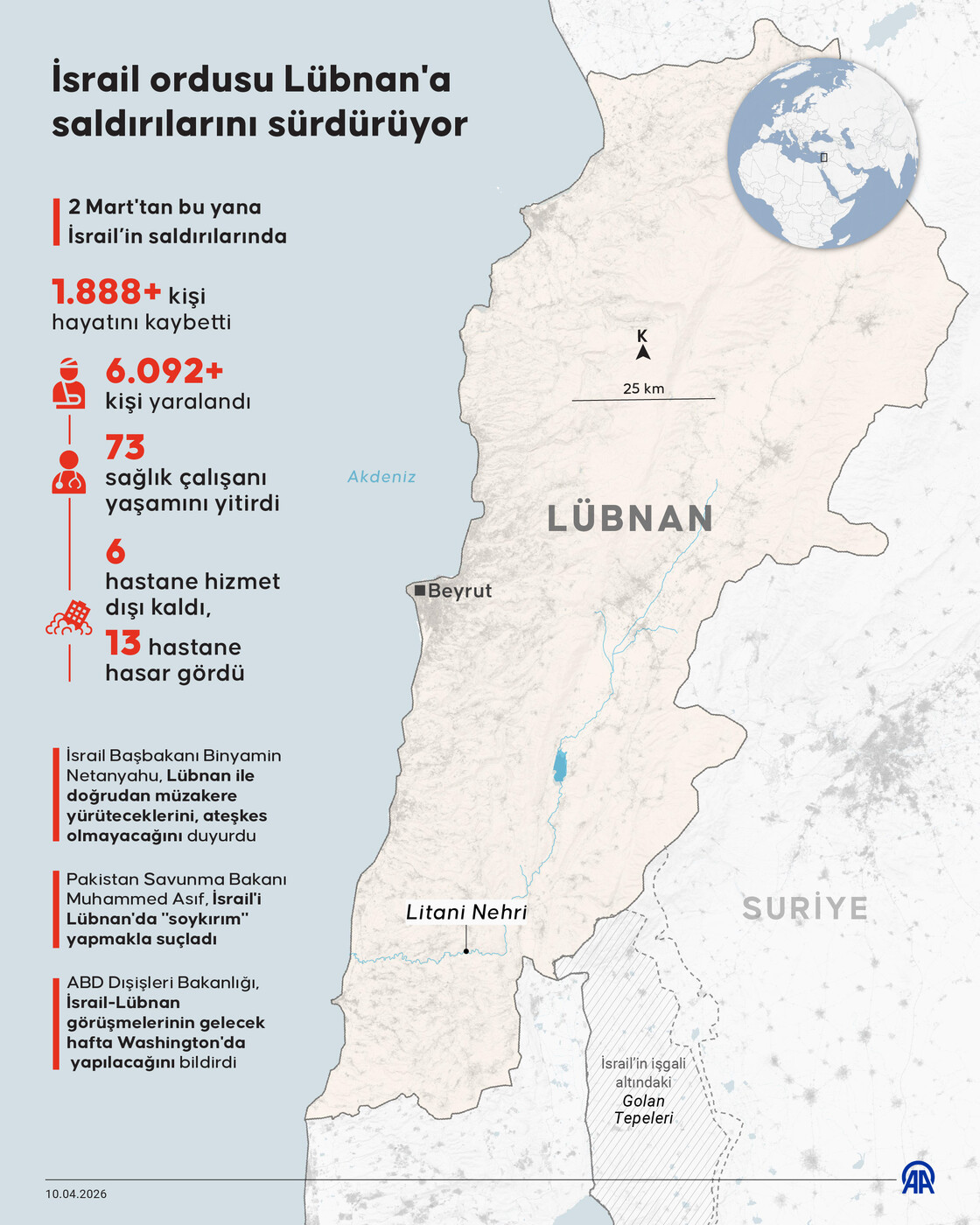 İsrail ordusu Lübnan'a saldırılarını sürdürüyor

2 Mart'tan bu yana İsrail'in saldırılarında

1.888+ kişi hayatını kaybetti

6.092+ kişi yaralandı

73 sağlık çalışanı yaşamını yitirdi

6 hastane hizmet dışı kaldı,

13 hastane hasar gördü

İsrail Başbakanı Binyamin Netanyahu, Lübnan ile doğrudan müzakere yürüteceklerini, ateşkes olmayacağını duyurdu

Pakistan Savunma Bakanı Muhammed Asıf, İsrail'i Lübnan'da "soykırım" yapmakla suçladı

ABD Dışişleri Bakanlığı, İsrail-Lübnan görüşmelerinin gelecek hafta Washington'da yapılacağını bildirdi

K

25 km

Akdeniz

LÜBNAN

Beyrut

Litani Nehri

SURİYE

İsrail'in işgali altındaki Golan Tepeleri

10.04.2026

AA