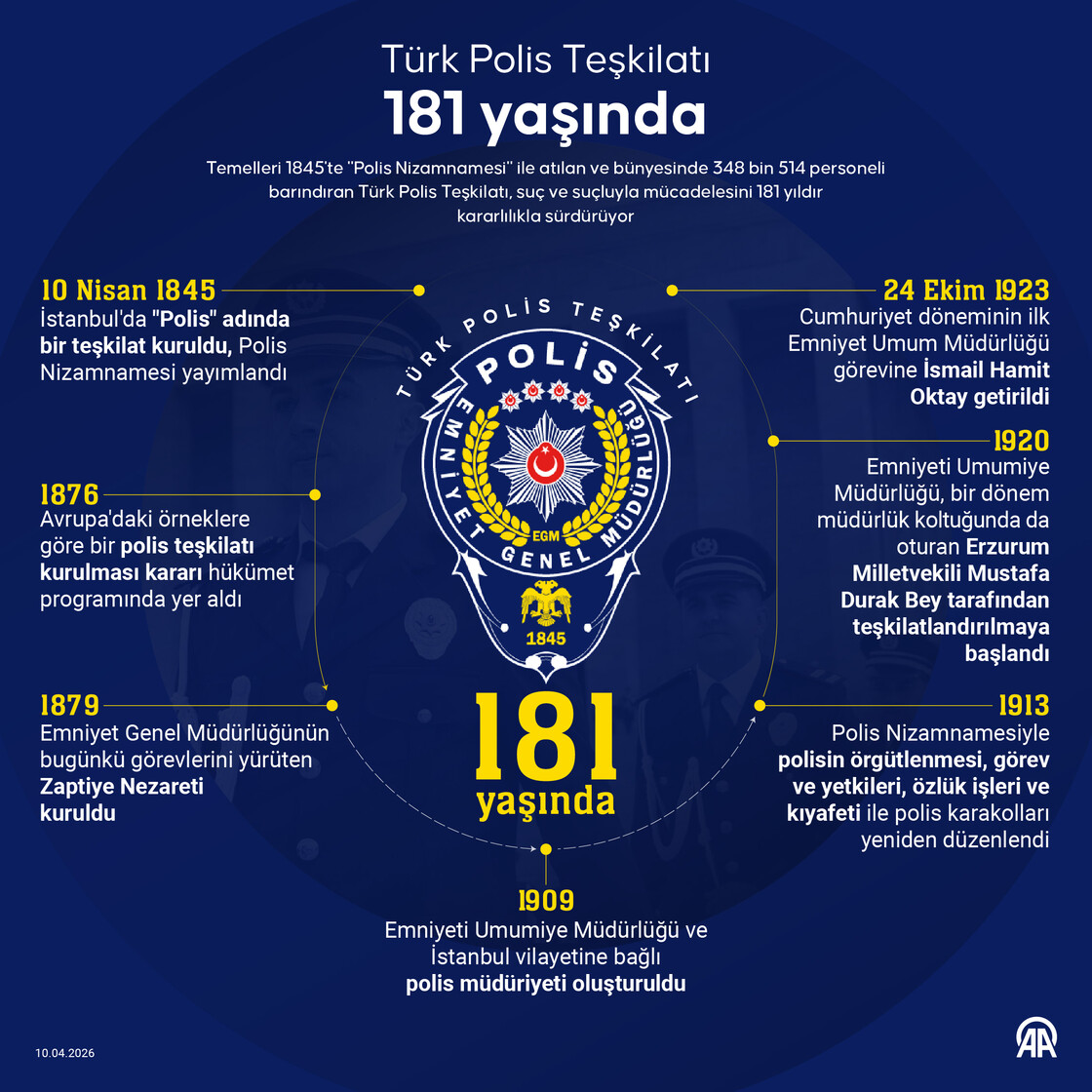 Türk Polis Teşkilatı
181 yaşında

Temelleri 1845'te "Polis Nizamnamesi" ile atılan ve bünyesinde 348 bin 514 personeli barındıran Türk Polis Teşkilatı, suç ve suçluyla mücadelesini 181 yıldır kararlılıkla sürdürüyor

10 Nisan 1845
İstanbul'da "Polis" adında bir teşkilat kuruldu, Polis Nizamnamesi yayımlandı

1876
Avrupa'daki örneklere göre bir polis teşkilatı kurulması kararı hükümet programında yer aldı

1879
Emniyet Genel Müdürlüğünün bugünkü görevlerini yürüten Zaptiye Nezareti kuruldu

TÜRK POLİS TEŞKİLATI
POLİS
EMNİYET GENEL MÜDÜRLÜĞÜ
EGM
1845

181
yaşında

1909
Emniyeti Umumiye Müdürlüğü ve İstanbul vilayetine bağlı polis müdüriyeti oluşturuldu

24 Ekim 1923
Cumhuriyet döneminin ilk Emniyet Umum Müdürlüğü görevine İsmail Hamit Oktay getirildi

1920
Emniyeti Umumiye Müdürlüğü, bir dönem müdürlük koltuğunda da oturan Erzurum Milletvekili Mustafa Durak Bey tarafından teşkilatlandırılmaya başlandı

1913
Polis Nizamnamesiyle polisin örgütlenmesi, görev ve yetkileri, özlük işleri ve kıyafeti ile polis karakolları yeniden düzenlendi

10.04.2026
AA