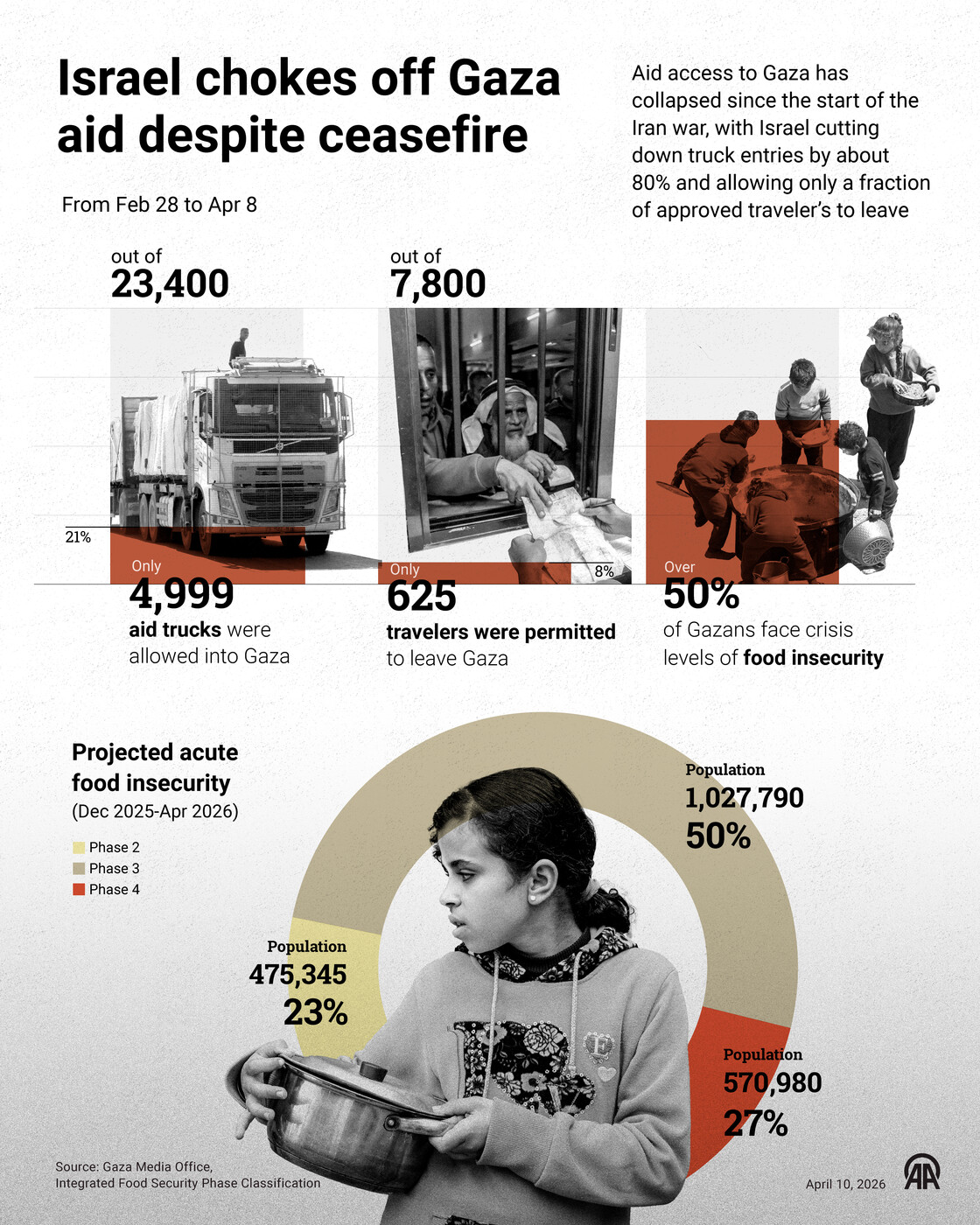 Israel chokes off Gaza aid despite ceasefire

Aid access to Gaza has collapsed since the start of the Iran war, with Israel cutting down truck entries by about 80% and allowing only a fraction of approved traveler's to leave

From Feb 28 to Apr 8

out of
23,400

21%

Only
4,999
aid trucks were allowed into Gaza

out of
7,800

8%

Only
625
travelers were permitted to leave Gaza

Over
50%
of Gazans face crisis levels of food insecurity

Projected acute food insecurity
(Dec 2025-Apr 2026)

Phase 2
Phase 3
Phase 4

Population
1,027,790
50%

Population
475,345
23%

Population
570,980
27%

Source: Gaza Media Office, Integrated Food Security Phase Classification

April 10, 2026

AA