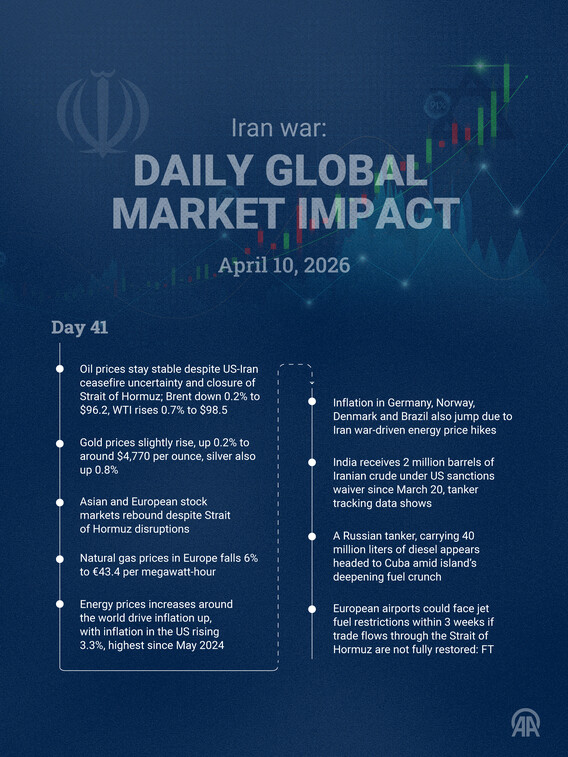 Iran war:

DAILY GLOBAL MARKET IMPACT

April 10, 2026

Day 41

Oil prices stay stable despite US-Iran ceasefire uncertainty and closure of Strait of Hormuz; Brent down 0.2% to $96.2, WTI rises 0.7% to $98.5

Gold prices slightly rise, up 0.2% to around $4,770 per ounce, silver also up 0.8%

Asian and European stock markets rebound despite Strait of Hormuz disruptions

Natural gas prices in Europe falls 6% to €43.4 per megawatt-hour

Energy prices increases around the world drive inflation up, with inflation in the US rising 3.3%, highest since May 2024

Inflation in Germany, Norway, Denmark and Brazil also jump due to Iran war-driven energy price hikes

India receives 2 million barrels of Iranian crude under US sanctions waiver since March 20, tanker tracking data shows

A Russian tanker, carrying 40 million liters of diesel appears headed to Cuba amid island's deepening fuel crunch

European airports could face jet fuel restrictions within 3 weeks if trade flows through the Strait of Hormuz are not fully restored: FT

AA