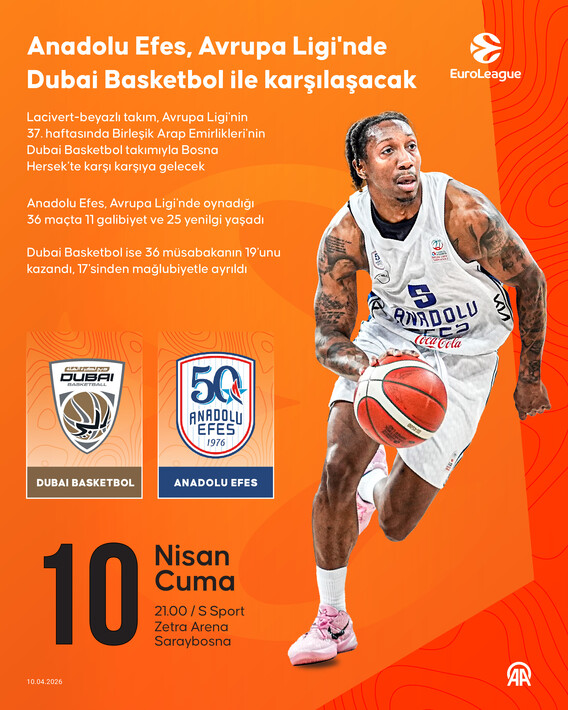 Anadolu Efes, Avrupa Ligi'nde Dubai Basketbol ile karşılaşacak

EuroLeague

Lacivert-beyazlı takım, Avrupa Ligi'nin 37. haftasında Birleşik Arap Emirlikleri'nin Dubai Basketbol takımıyla Bosna Hersek'te karşı karşıya gelecek

Anadolu Efes, Avrupa Ligi'nde oynadığı 36 maçta 11 galibiyet ve 25 yenilgi yaşadı

Dubai Basketbol ise 36 müsabakanın 19'unu kazandı, 17'sinden mağlubiyetle ayrıldı

DUBAI BASKETBALL

DUBAI BASKETBOL

50 ANADOLU EFES 1976

ANADOLU EFES

5 ANADOLU EFES Coca-Cola

10 Nisan Cuma

21.00 / S Sport
Zetra Arena
Saraybosna

10.04.2026

AA