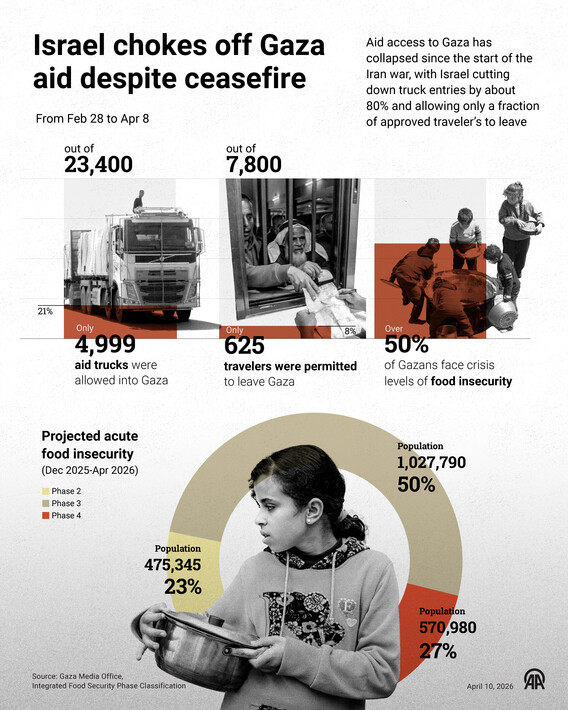 Israel chokes off Gaza aid despite ceasefire

Aid access to Gaza has collapsed since the start of the Iran war, with Israel cutting down truck entries by about 80% and allowing only a fraction of approved traveler's to leave

From Feb 28 to Apr 8

out of
23,400

21%

Only
4,999
aid trucks were allowed into Gaza

out of
7,800

8%

Only
625
travelers were permitted to leave Gaza

Over
50%
of Gazans face crisis levels of food insecurity

Projected acute food insecurity
(Dec 2025-Apr 2026)

Phase 2
Phase 3
Phase 4

Population
1,027,790
50%

Population
475,345
23%

Population
570,980
27%

Source: Gaza Media Office, Integrated Food Security Phase Classification

April 10, 2026

AA