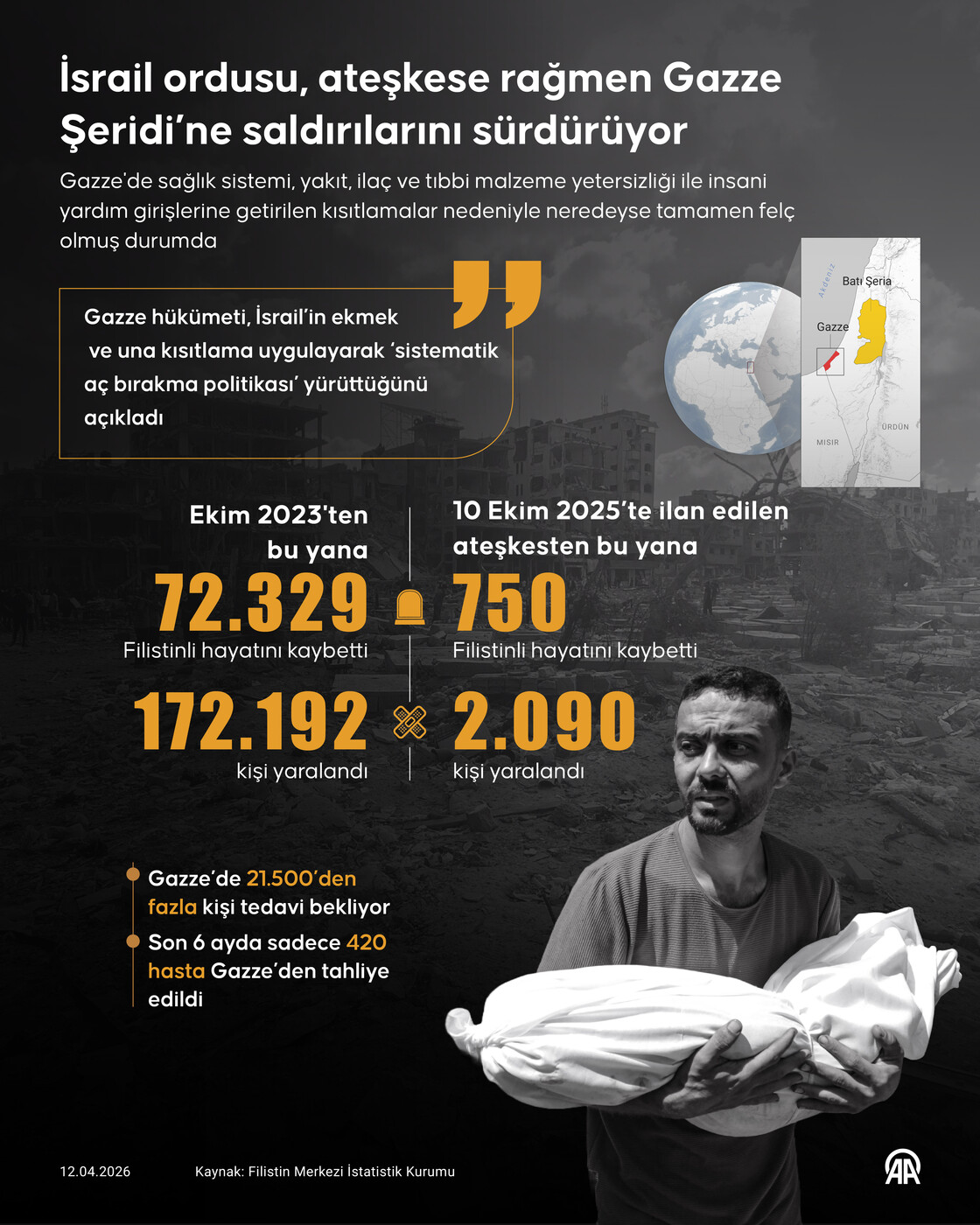 İsrail ordusu, ateşkese rağmen Gazze Şeridi'ne saldırılarını sürdürüyor

Gazze'de sağlık sistemi, yakıt, ilaç ve tıbbi malzeme yetersizliği ile insani yardım girişlerine getirilen kısıtlamalar nedeniyle neredeyse tamamen felç olmuş durumda

Gazze hükümeti, İsrail'in ekmek ve una kısıtlama uygulayarak 'sistematik aç bırakma politikası' yürüttüğünü açıkladı

Akdeniz
Batı Şeria
Gazze
ÜRDÜN
MISIR

Ekim 2023'ten bu yana

72.329
Filistinli hayatını kaybetti

172.192
kişi yaralandı

10 Ekim 2025'te ilan edilen ateşkesten bu yana

750
Filistinli hayatını kaybetti

2.090
kişi yaralandı

Gazze'de 21.500'den fazla kişi tedavi bekliyor

Son 6 ayda sadece 420 hasta Gazze'den tahliye edildi

12.04.2026

Kaynak: Filistin Merkezi İstatistik Kurumu

AA