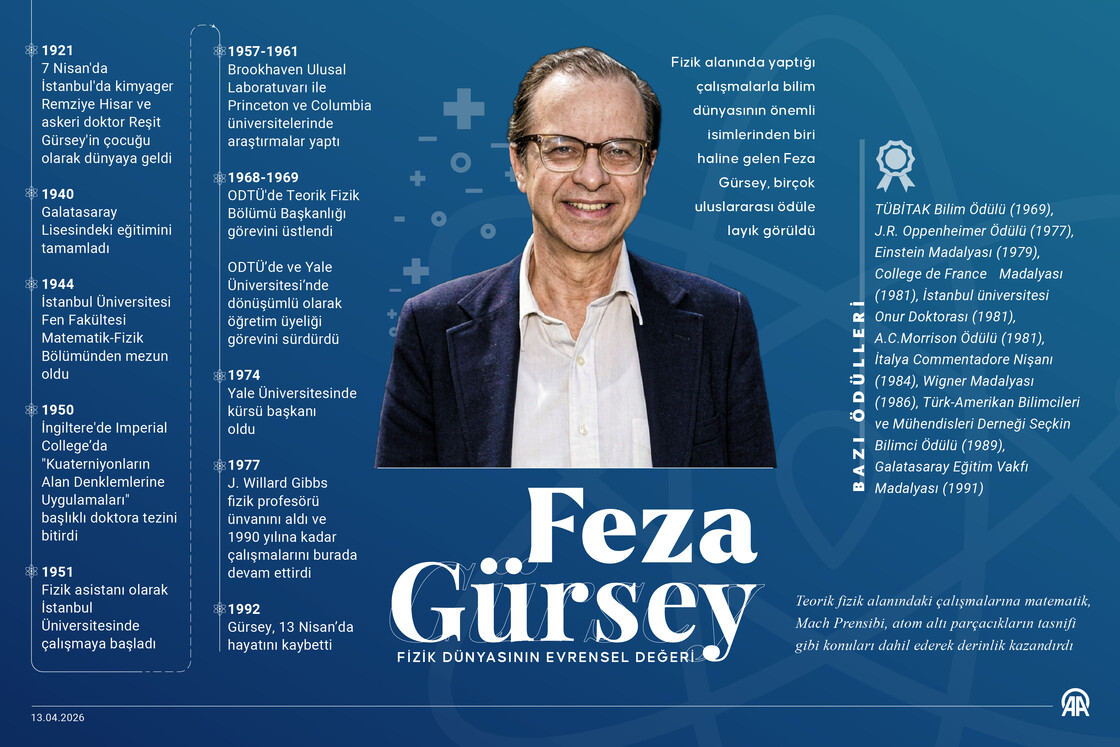 1921
7 Nisan'da İstanbul'da kimyager Remziye Hisar ve askeri doktor Reşit Gürsey'in çocuğu olarak dünyaya geldi

1940
Galatasaray Lisesindeki eğitimini tamamladı

1944
İstanbul Üniversitesi Fen Fakültesi Matematik-Fizik Bölümünden mezun oldu

1950
İngiltere'de Imperial College'da "Kuaterniyonların Alan Denklemlerine Uygulamaları" başlıklı doktora tezini bitirdi

1951
Fizik asistanı olarak İstanbul Üniversitesinde çalışmaya başladı

1957-1961
Brookhaven Ulusal Laboratuvarı ile Princeton ve Columbia üniversitelerinde araştırmalar yaptı

1968-1969
ODTÜ'de Teorik Fizik Bölümü Başkanlığı görevini üstlendi

ODTÜ'de ve Yale Üniversitesi'nde dönüşümlü olarak öğretim üyeliği görevini sürdürdü

1974
Yale Üniversitesinde kürsü başkanı oldu

1977
J. Willard Gibbs fizik profesörü ünvanını aldı ve 1990 yılına kadar çalışmalarını burada devam ettirdi

1992
Gürsey, 13 Nisan'da hayatını kaybetti

Fizik alanında yaptığı çalışmalarla bilim dünyasının önemli isimlerinden biri haline gelen Feza Gürsey, birçok uluslararası ödüle layık görüldü

BAZI ÖDÜLLERİ

TÜBİTAK Bilim Ödülü (1969), J.R. Oppenheimer Ödülü (1977), Einstein Madalyası (1979), College de France Madalyası (1981), İstanbul üniversitesi Onur Doktorası (1981), A.C.Morrison Ödülü (1981), İtalya Commentadore Nişanı (1984), Wigner Madalyası (1986), Türk-Amerikan Bilimcileri ve Mühendisleri Derneği Seçkin Bilimci Ödülü (1989), Galatasaray Eğitim Vakfı Madalyası (1991)

Feza Gürsey
FİZİK DÜNYASININ EVRENSEL DEĞERİ

Teorik fizik alanındaki çalışmalarına matematik, Mach Prensibi, atom altı parçacıkların tasnifi gibi konuları dahil ederek derinlik kazandırdı

13.04.2026

AA