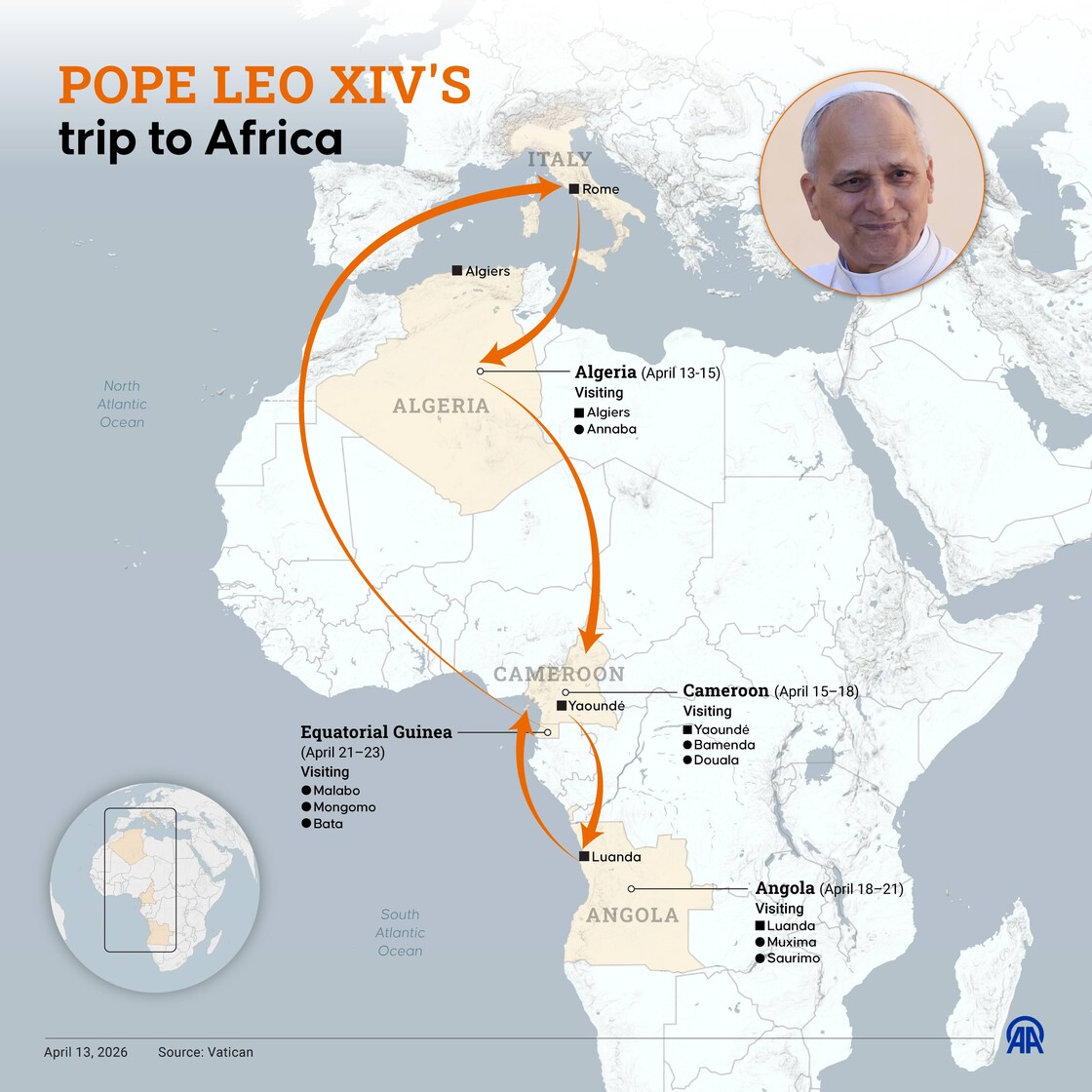 POPE LEO XIV'S
trip to Africa

ITALY
Rome

Algiers

North Atlantic Ocean

ALGERIA

Algeria (April 13-15)
Visiting
Algiers
Annaba

CAMEROON
Yaoundé

Cameroon (April 15–18)
Visiting
Yaoundé
Bamenda
Douala

Equatorial Guinea
(April 21–23)
Visiting
Malabo
Mongomo
Bata

Luanda

ANGOLA

Angola (April 18–21)
Visiting
Luanda
Muxima
Saurimo

South Atlantic Ocean

April 13, 2026 Source: Vatican

AA