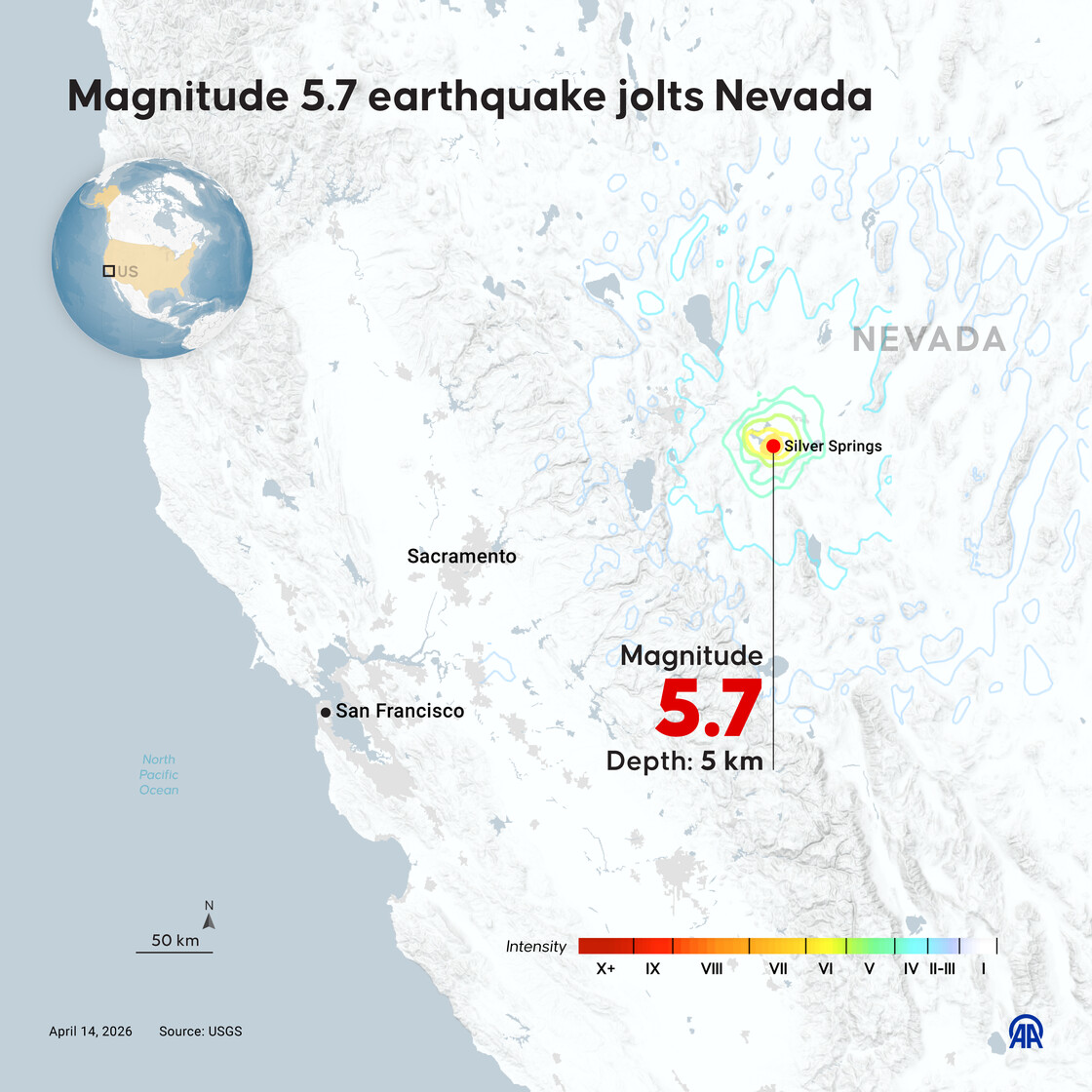 Magnitude 5.7 earthquake jolts Nevada

US

NEVADA

Silver Springs

Sacramento

San Francisco

Magnitude
5.7
Depth: 5 km

North Pacific Ocean

N

50 km

Intensity
X+ IX VIII VII VI V IV II-III I

April 14, 2026 Source: USGS

AA