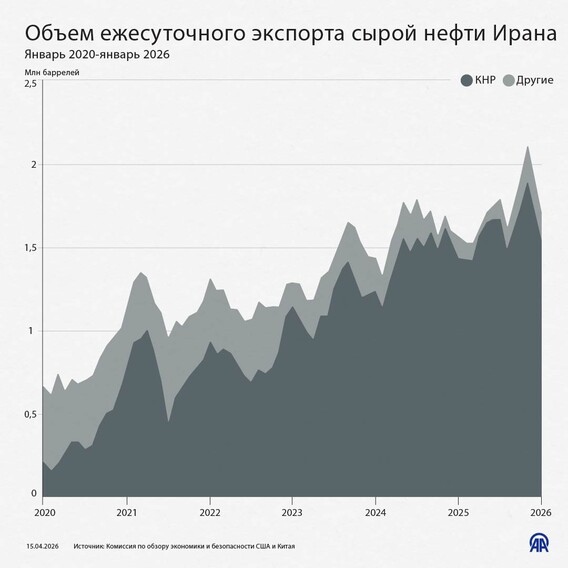 Объем ежесуточного экспорта сырой нефти Ирана
Январь 2020-январь 2026

Млн баррелей

КНР Другие

2,5
2
1,5
1
0,5
0

2020
2021
2022
2023
2024
2025
2026

15.04.2026 Источник: Комиссия по обзору экономики и безопасности США и Китая

AA