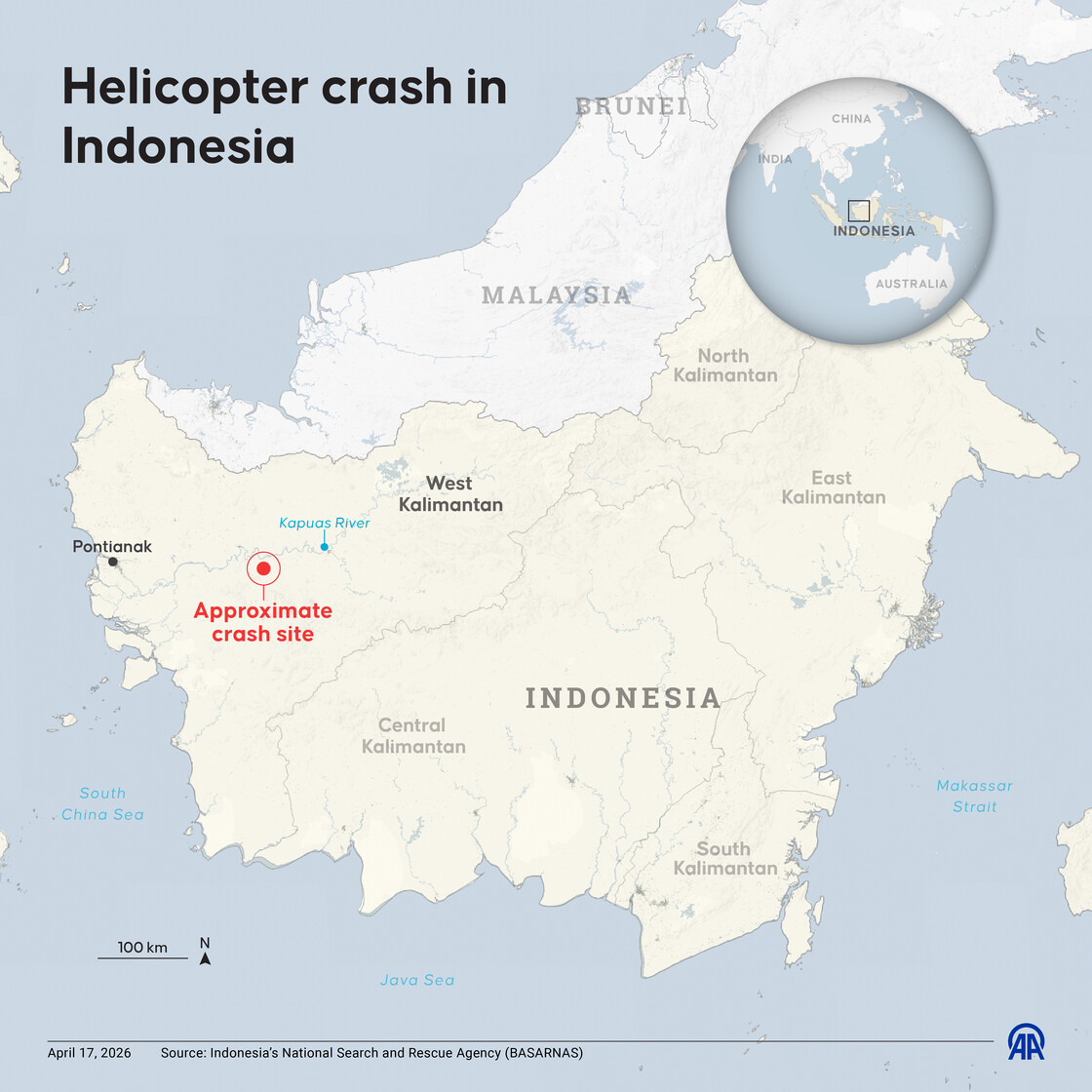 Helicopter crash in Indonesia

BRUNEI

CHINA

INDIA

INDONESIA

AUSTRALIA

MALAYSIA

North Kalimantan

West Kalimantan

East Kalimantan

Kapuas River

Pontianak

Approximate crash site

INDONESIA

Central Kalimantan

South China Sea

Makassar Strait

South Kalimantan

100 km

N

Java Sea

April 17, 2026 Source: Indonesia's National Search and Rescue Agency (BASARNAS)

AA