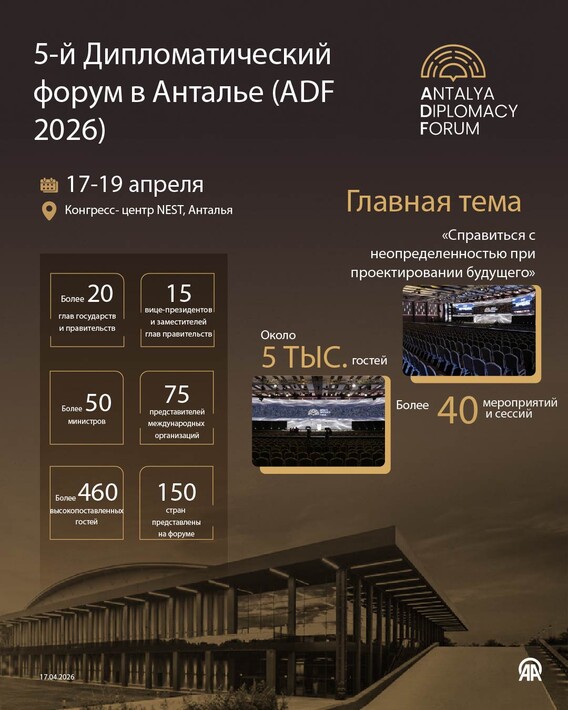 5-й Дипломатический форум в Анталье (ADF 2026)

ANTALYA DIPLOMACY FORUM

17-19 апреля

Конгресс- центр NEST, Анталья

Главная тема

«Справиться с неопределенностью при проектировании будущего»

Более 20 глав государств и правительств

15 вице-президентов и заместителей глав правительств

Более 50 министров

75 представителей международных организаций

Более 460 высокопоставленных гостей

150 стран представлены на форуме

Около 5 ТЫС. гостей

Более 40 мероприятий и сессий

17.04.2026

AA