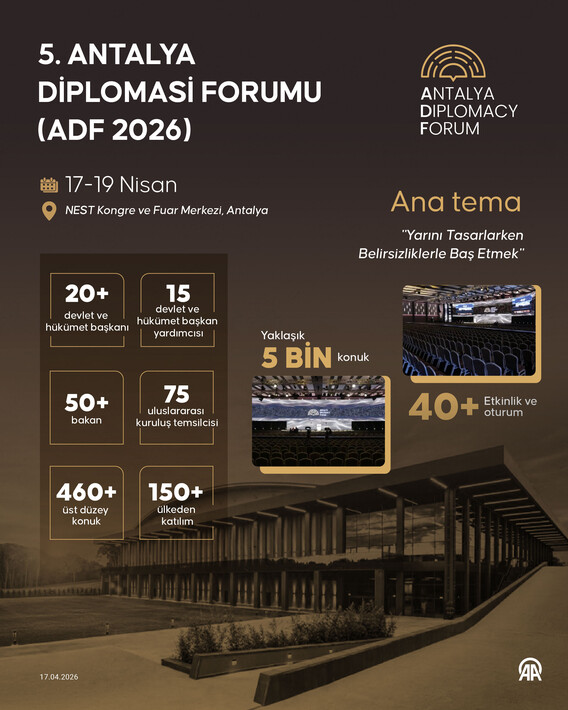 5. ANTALYA DİPLOMASİ FORUMU (ADF 2026)

ANTALYA DIPLOMACY FORUM

17-19 Nisan

NEST Kongre ve Fuar Merkezi, Antalya

Ana tema

"Yarını Tasarlarken Belirsizliklerle Baş Etmek"

20+
devlet ve hükümet başkanı

15
devlet ve hükümet başkan yardımcısı

50+
bakan

75
uluslararası kuruluş temsilcisi

460+
üst düzey konuk

150+
ülkeden katılım

Yaklaşık
5 BİN konuk

40+ Etkinlik ve oturum

17.04.2026

AA