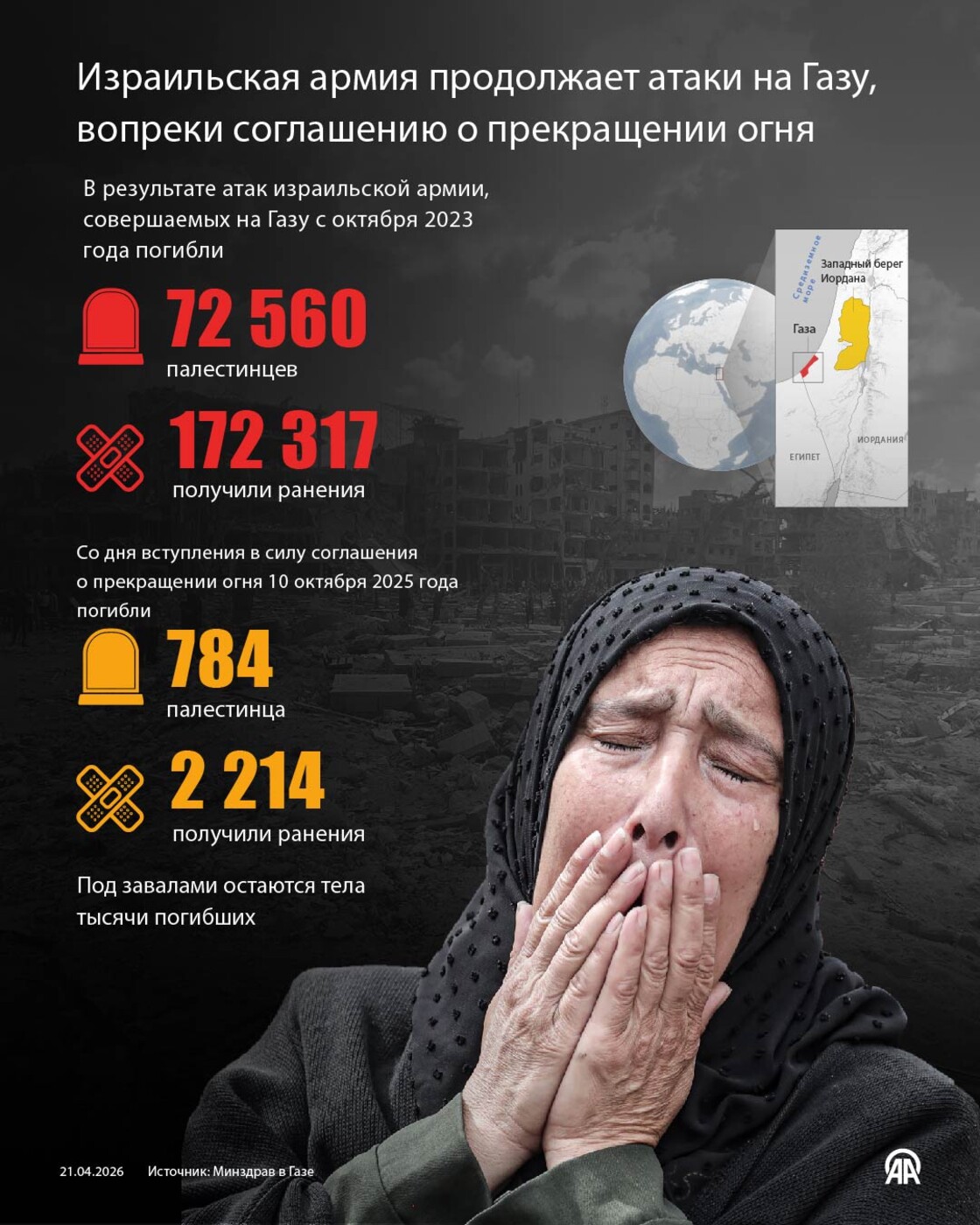 Израильская армия продолжает атаки на Газу, вопреки соглашению о прекращении огня

В результате атак израильской армии, совершаемых на Газу с октября 2023 года погибли

72 560
палестинцев

172 317
получили ранения

Средиземное море
Западный берег Иордана
Газа
ИОРДАНИЯ
ЕГИПЕТ

Со дня вступления в силу соглашения о прекращении огня 10 октября 2025 года погибли

784
палестинца

2 214
получили ранения

Под завалами остаются тела тысячи погибших

21.04.2026 Источник: Минздрав в Газе

AA