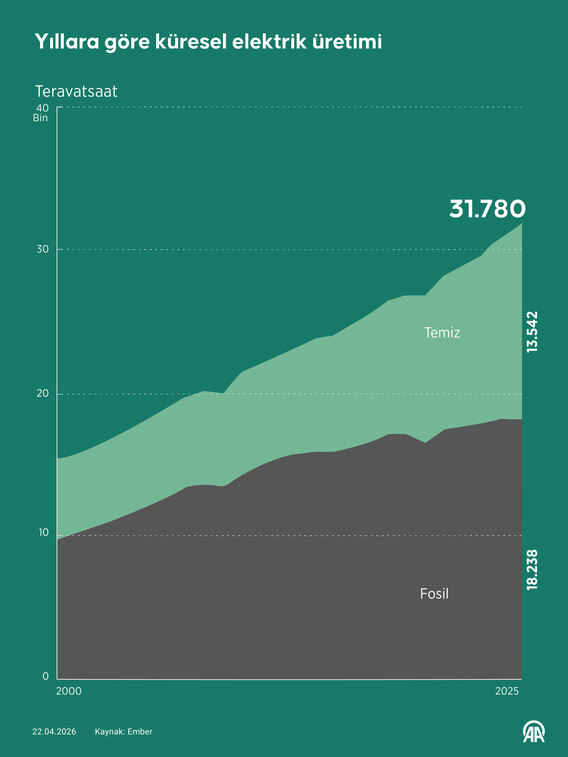 Yıllara göre küresel elektrik üretimi

Teravatsaat

40 Bin

30

20

10

0

31.780

Temiz

13.542

Fosil

18.238

2000

2025

22.04.2026 Kaynak: Ember

AA