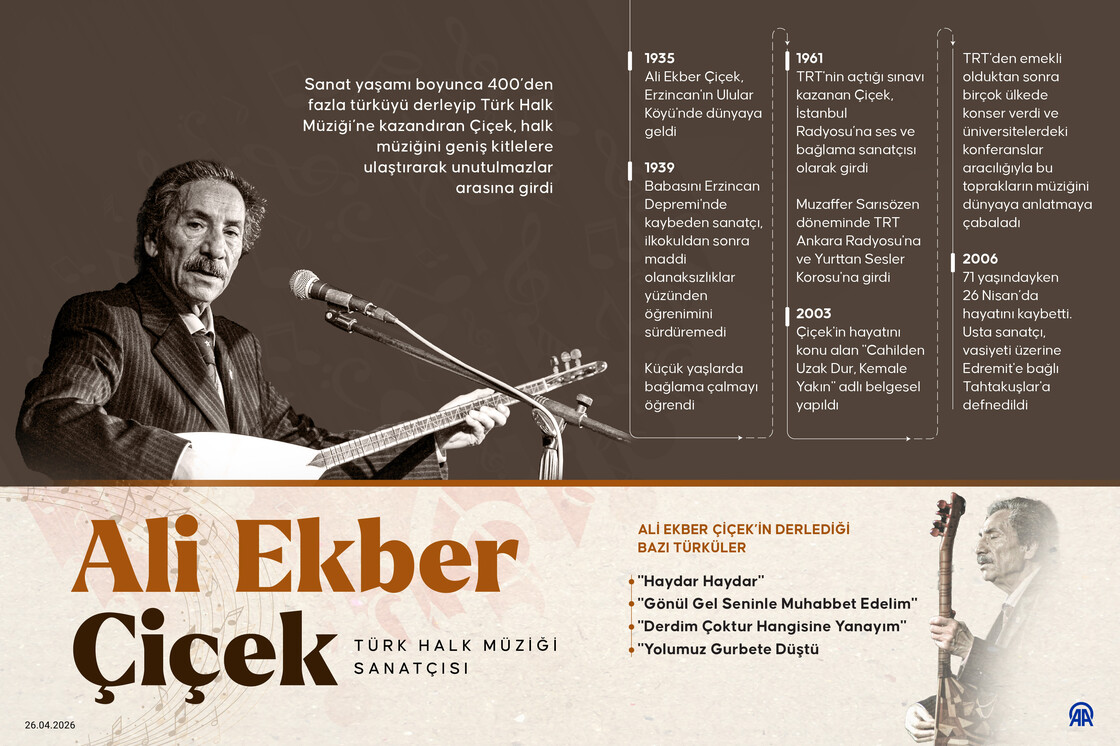 Sanat yaşamı boyunca 400'den fazla türküyü derleyip Türk Halk Müziği'ne kazandıran Çiçek, halk müziğini geniş kitlelere ulaştırarak unutulmazlar arasına girdi

1935
Ali Ekber Çiçek, Erzincan'ın Ulular Köyü'nde dünyaya geldi

1939
Babasını Erzincan Depremi'nde kaybeden sanatçı, ilkokuldan sonra maddi olanaksızlıklar yüzünden öğrenimini sürdüremedi

Küçük yaşlarda bağlama çalmayı öğrendi

1961
TRT'nin açtığı sınavı kazanan Çiçek, İstanbul Radyosu'na ses ve bağlama sanatçısı olarak girdi

Muzaffer Sarısözen döneminde TRT Ankara Radyosu'na ve Yurttan Sesler Korosu'na girdi

2003
Çiçek'in hayatını konu alan "Cahilden Uzak Dur, Kemale Yakın" adlı belgesel yapıldı

TRT'den emekli olduktan sonra birçok ülkede konser verdi ve üniversitelerdeki konferanslar aracılığıyla bu toprakların müziğini dünyaya anlatmaya çabaladı

2006
71 yaşındayken 26 Nisan'da hayatını kaybetti. Usta sanatçı, vasiyeti üzerine Edremit'e bağlı Tahtakuşlar'a defnedildi

Ali Ekber Çiçek

TÜRK HALK MÜZİĞİ SANATÇISI

ALİ EKBER ÇİÇEK'İN DERLEDİĞİ BAZI TÜRKÜLER

"Haydar Haydar"
"Gönül Gel Seninle Muhabbet Edelim"
"Derdim Çoktur Hangisine Yanayım"
"Yolumuz Gurbete Düştü

26.04.2026

AA