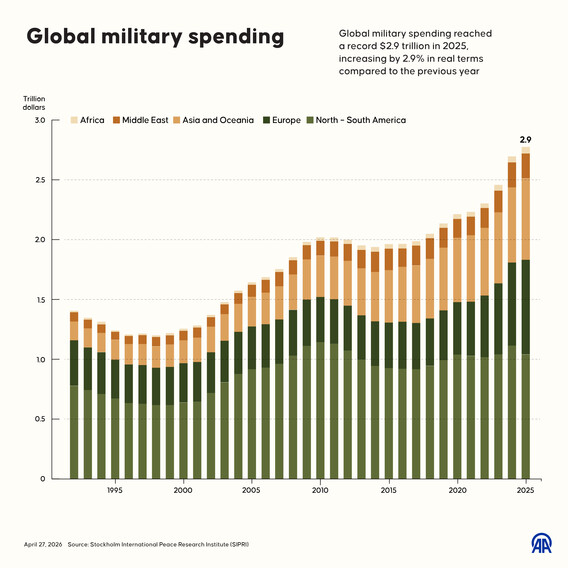 Global military spending

Global military spending reached a record $2.9 trillion in 2025, increasing by 2.9% in real terms compared to the previous year

Trillion dollars

Africa
Middle East
Asia and Oceania
Europe
North - South America

3.0
2.5
2.0
1.5
1.0
0.5
0

2.9

1995
2000
2005
2010
2015
2020
2025

April 27, 2026 Source: Stockholm International Peace Research Institute (SIPRI)

AA