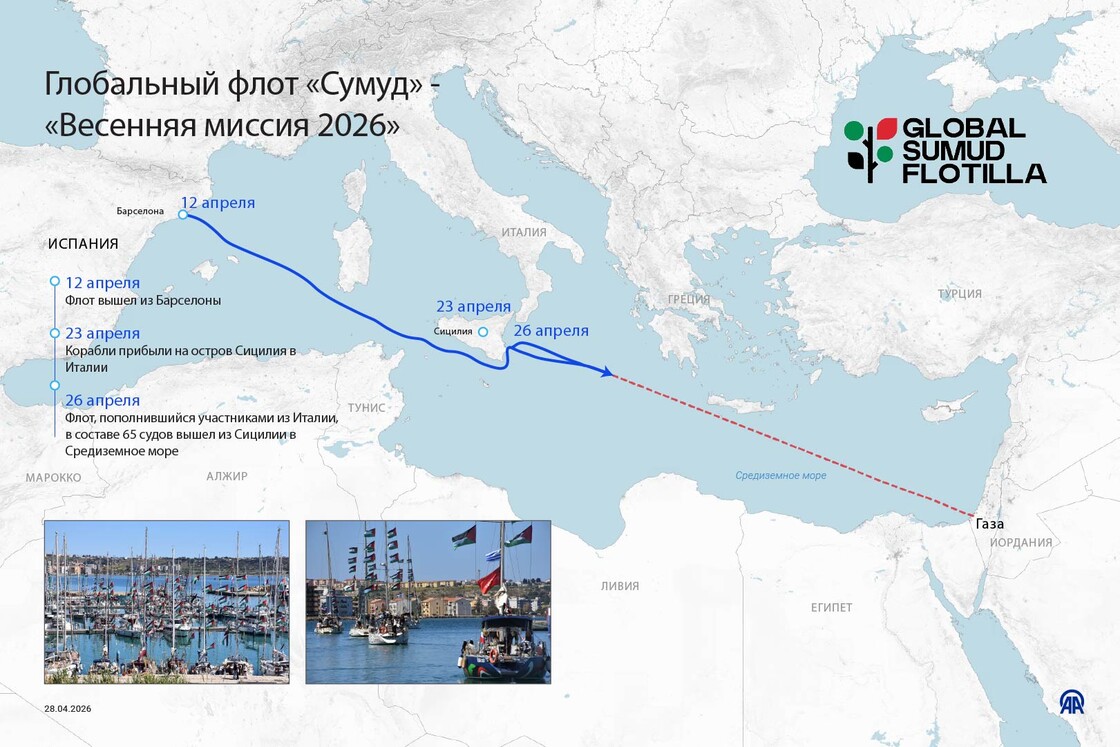 Глобальный флот «Сумуд» - «Весенняя миссия 2026»

GLOBAL SUMUD FLOTILLA

Барселона
12 апреля

ИСПАНИЯ

12 апреля
Флот вышел из Барселоны

23 апреля
Корабли прибыли на остров Сицилия в Италии

26 апреля
Флот, пополнившийся участниками из Италии, в составе 65 судов вышел из Сицилии в Средиземное море

ИТАЛИЯ
23 апреля
Сицилия
26 апреля
ГРЕЦИЯ
ТУРЦИЯ
ТУНИС
МАРОККО
АЛЖИР
Средиземное море
Газа
ИОРДАНИЯ
ЛИВИЯ
ЕГИПЕТ

28.04.2026

AA