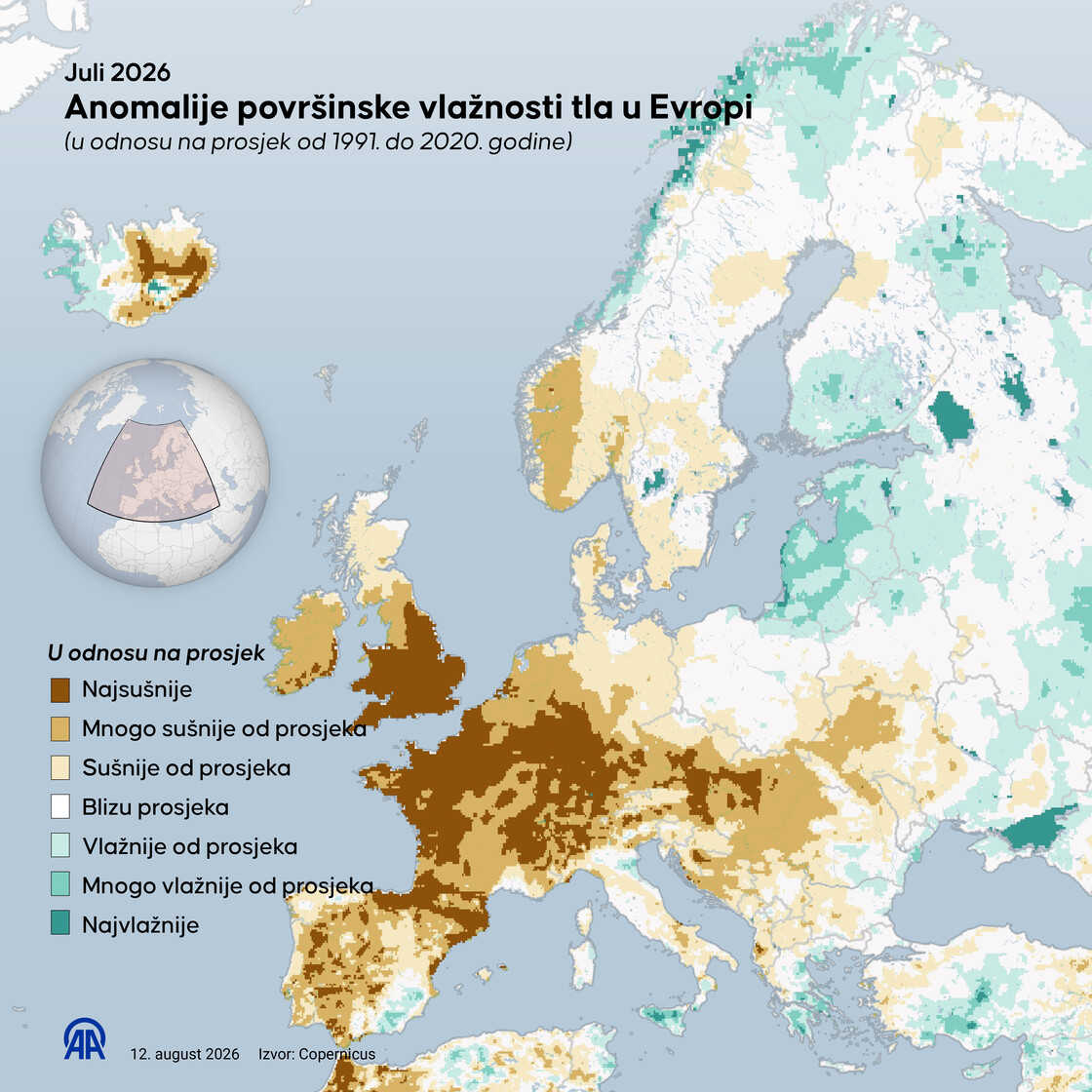 Juli 2026
Anomalije površinske vlažnosti tla u Evropi
(u odnosu na prosjek od 1991. do 2020. godine)

U odnosu na prosjek
Najsušnije
Mnogo sušnije od prosjeka
Sušnije od prosjeka
Blizu prosjeka
Vlažnije od prosjeka
Mnogo vlažnije od prosjeka
Najvlažnije

AA
12. august 2026 Izvor: Copernicus