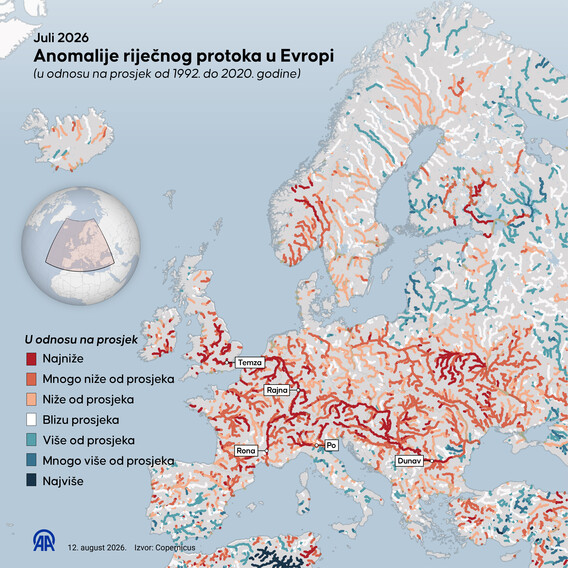 Juli 2026
Anomalije riječnog protoka u Evropi
(u odnosu na prosjek od 1992. do 2020. godine)

U odnosu na prosjek
Najniže
Mnogo niže od prosjeka
Niže od prosjeka
Blizu prosjeka
Više od prosjeka
Mnogo više od prosjeka
Najviše

Temza
Rajna
Rona
Po
Dunav

AA
12. august 2026. Izvor: Copernicus