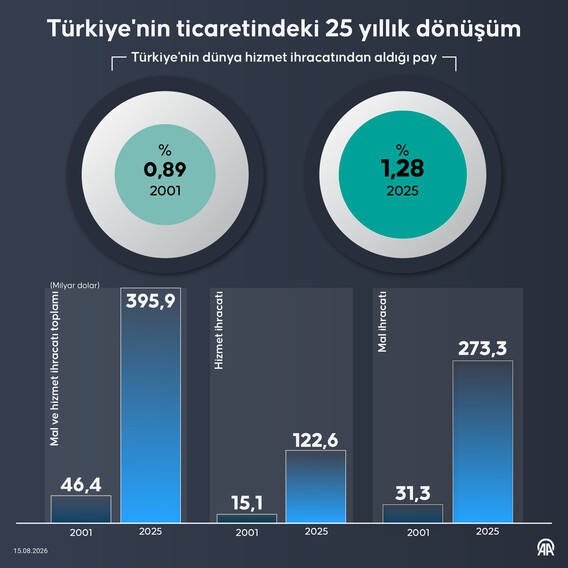 Türkiye'nin ticaretindeki 25 yıllık dönüşüm

Türkiye'nin dünya hizmet ihracatından aldığı pay

%
0,89
2001

%
1,28
2025

(Milyar dolar)

Mal ve hizmet ihracatı toplamı

46,4
395,9
2001
2025

Hizmet ihracatı

15,1
122,6
2001
2025

Mal ihracatı

31,3
273,3
2001
2025

15.08.2026

AA