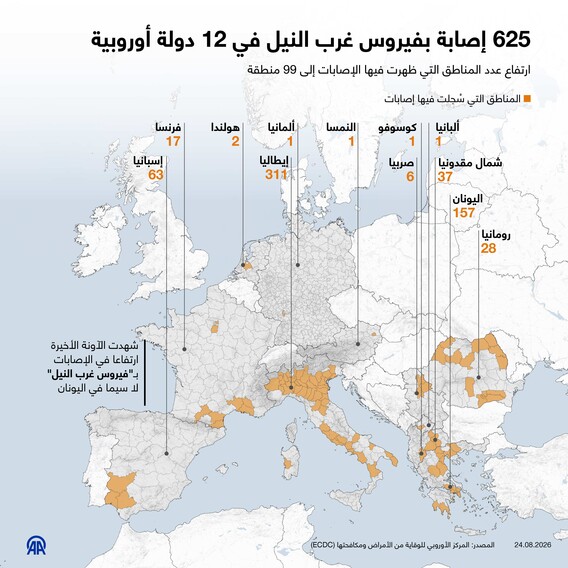 625 إصابة بفيروس غرب النيل في 12 دولة أوروبية

ارتفاع عدد المناطق التي ظهرت فيها الإصابات إلى 99 منطقة

المناطق التي سُجلت فيها إصابات

ألبانيا
1

كوسوفو
1

النمسا
1

ألمانيا
1

هولندا
2

فرنسا
17

شمال مقدونيا
37

صربيا
6

إيطاليا
311

إسبانيا
63

اليونان
157

رومانيا
28

شهدت الآونة الأخيرة ارتفاعا في الإصابات بـ"فيروس غرب النيل" لا سيما في اليونان

المصدر: المركز الأوروبي للوقاية من الأمراض ومكافحتها (ECDC)

24.08.2026

AA